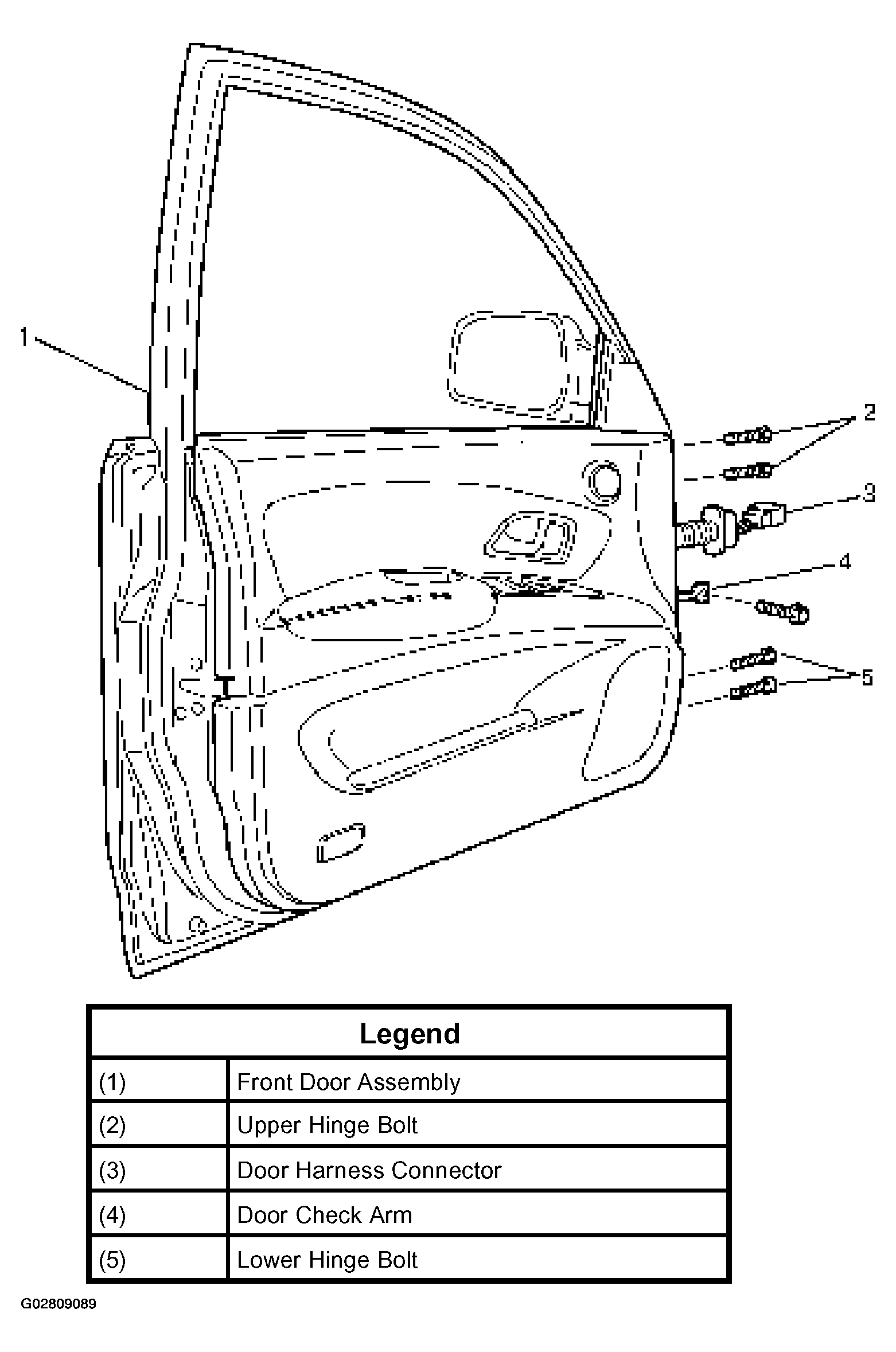 1
2
3
4
5

| Legend | |
|---|---|
| (1) | Front Door Assembly |
| (2) | Upper Hinge Bolt |
| (3) | Door Harness Connector |
| (4) | Door Check Arm |
| (5) | Lower Hinge Bolt |

G02809089