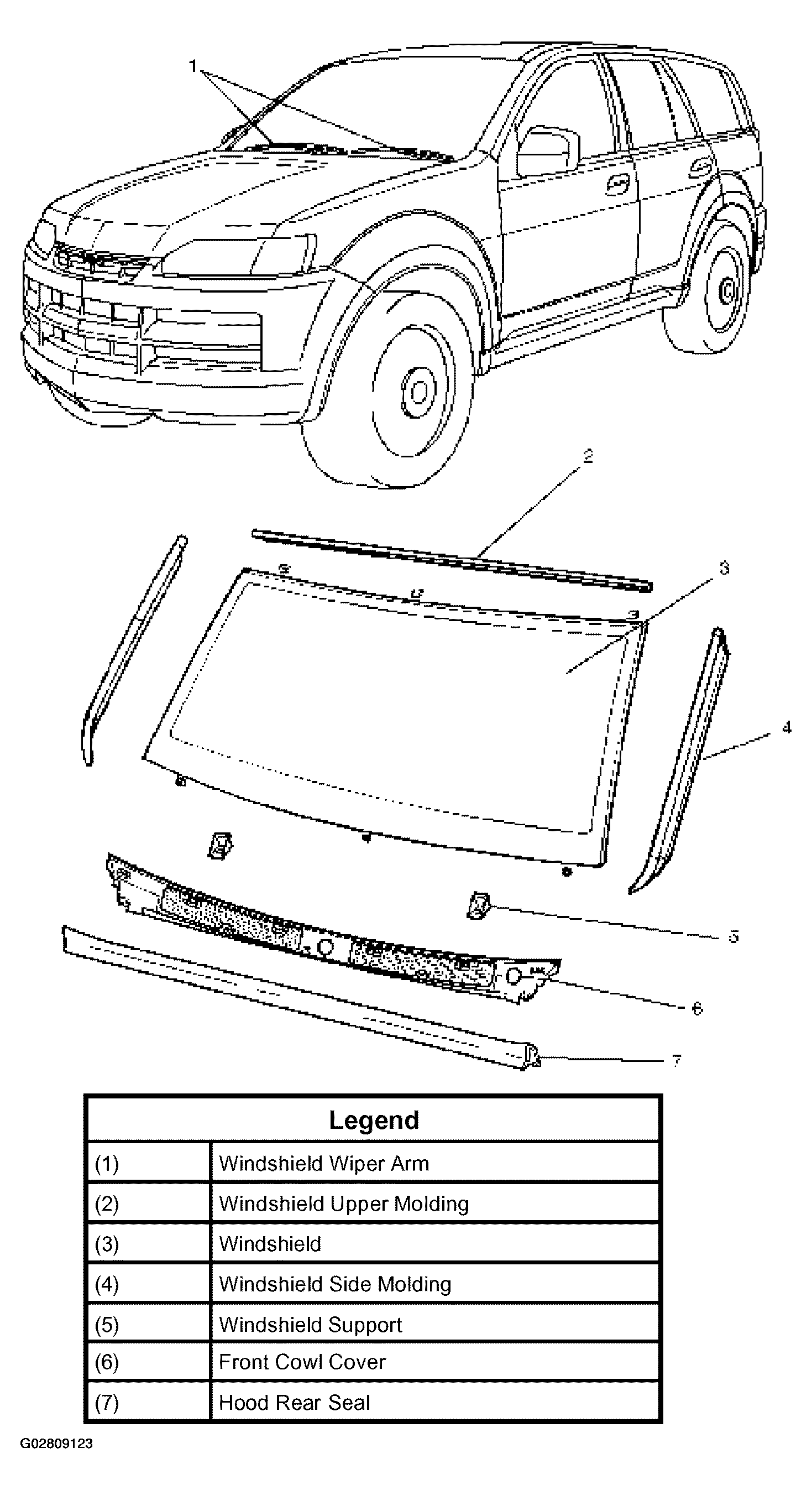 1

2

3

4

5

6

7

| Legend | |
|---|---|
| (1) | Windshield Wiper Arm |
| (2) | Windshield Upper Molding |
| (3) | Windshield |
| (4) | Windshield Side Molding |
| (5) | Windshield Support |
| (6) | Front Cowl Cover |
| (7) | Hood Rear Seal |

G02809123