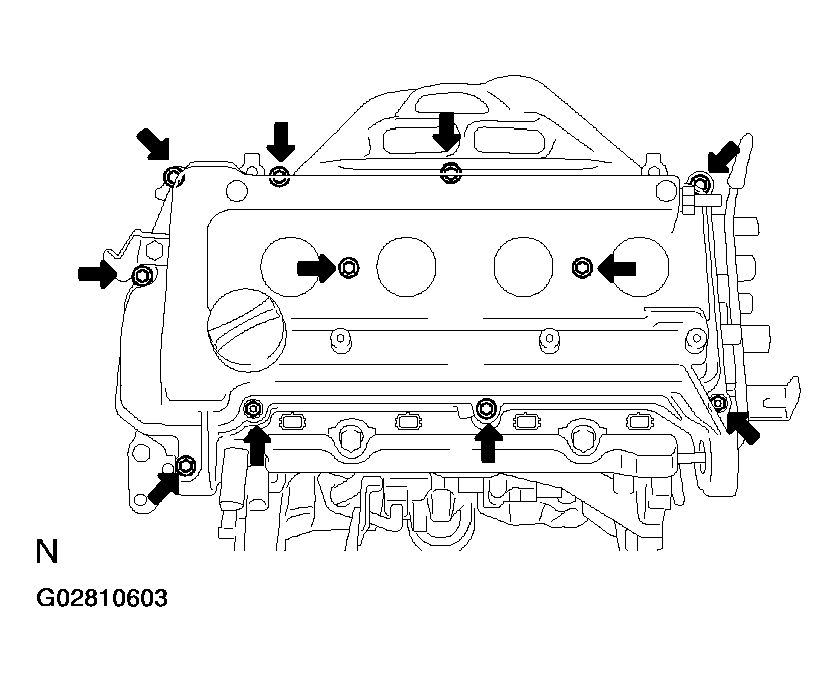 N

G02810603