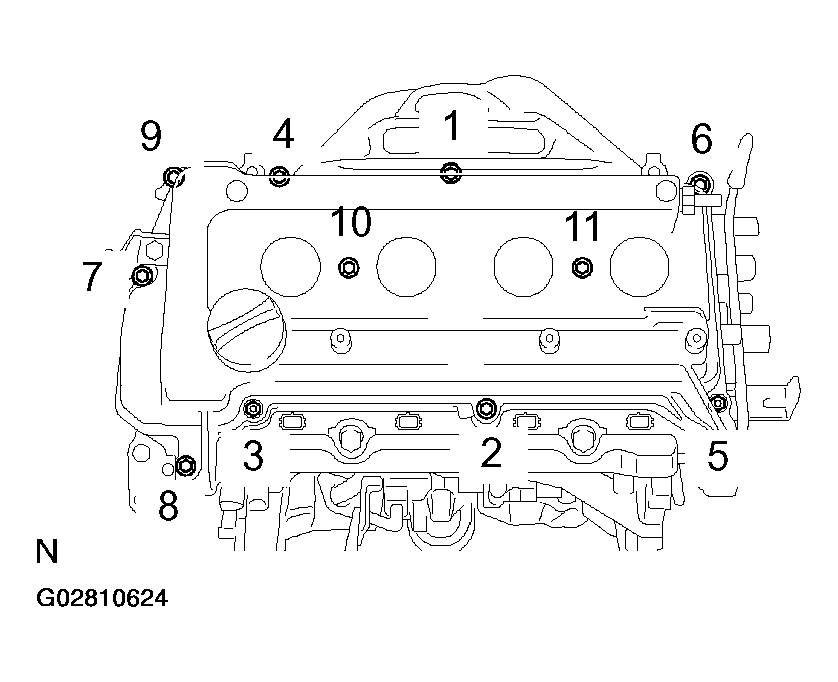 9
4
1
6
10
11
7
3
2
5
8
N
G02810624