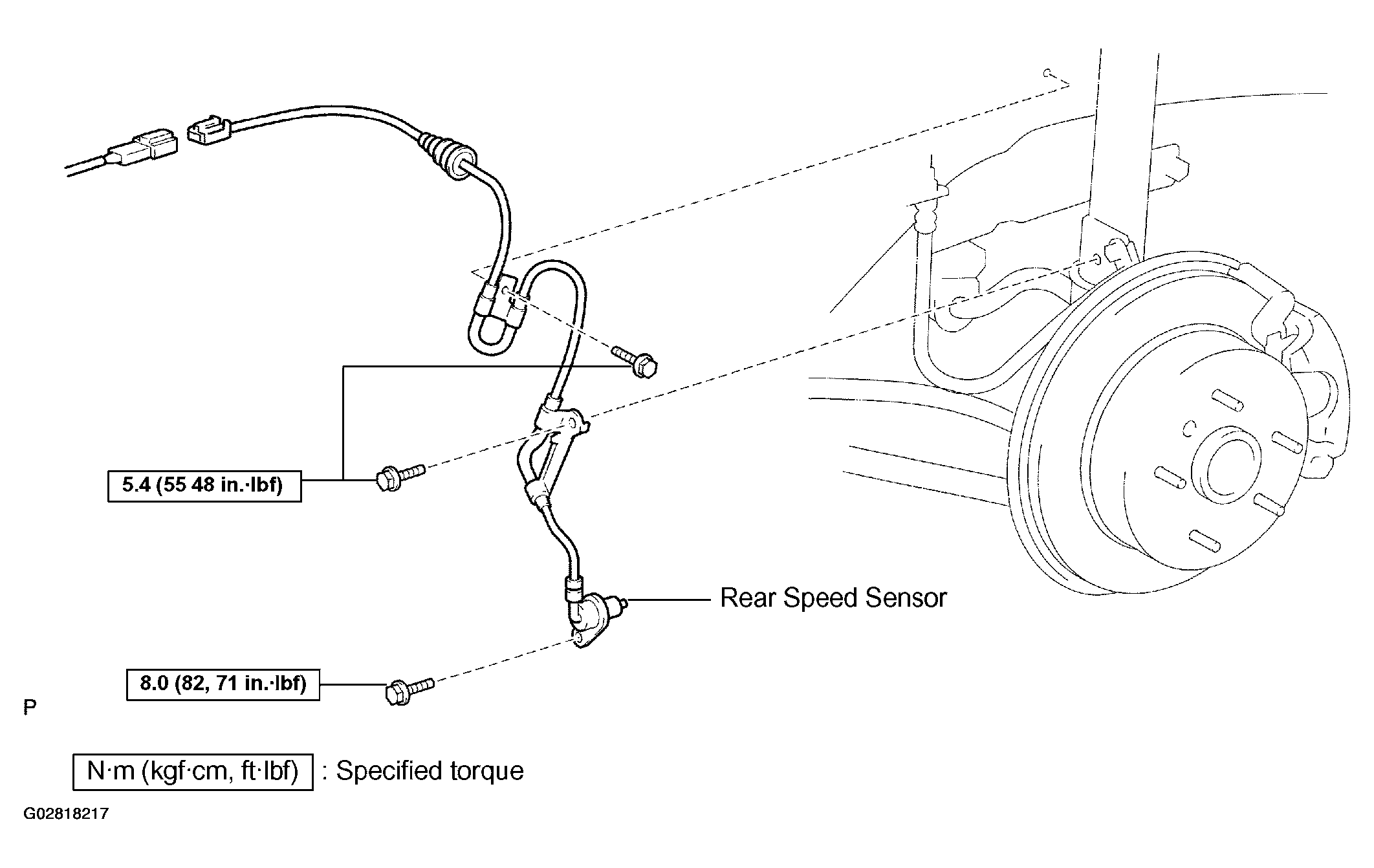 5.4 (55 48 in.·lbf)

Rear Speed Sensor

8.0 (82, 71 in.·lbf)

P

N·m (kgf·cm, ft·lbf) : Specified torque

G02818217