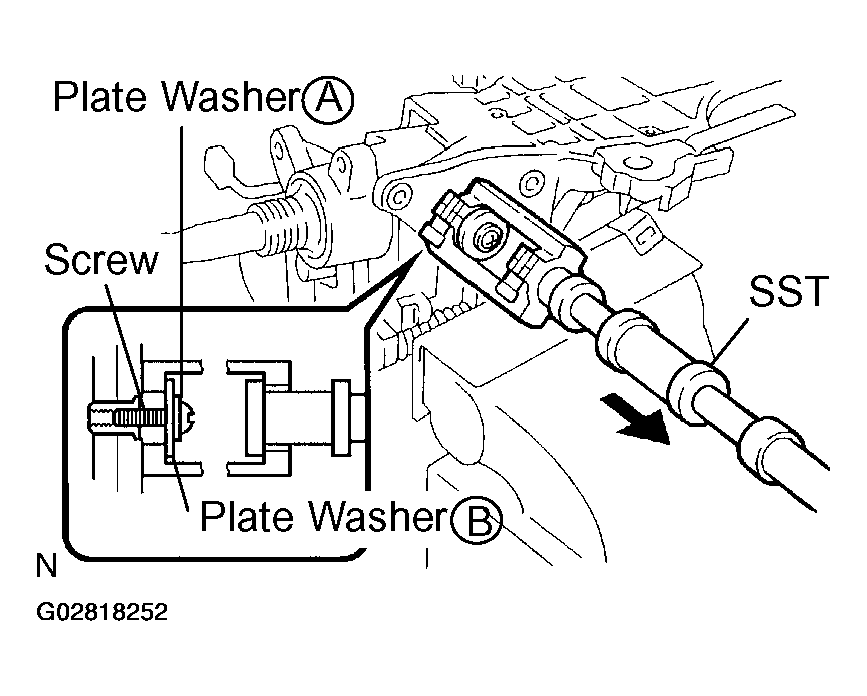 Plate Washer Ⓐ
Screw
SST
Plate Washer Ⓑ
N
G02818252