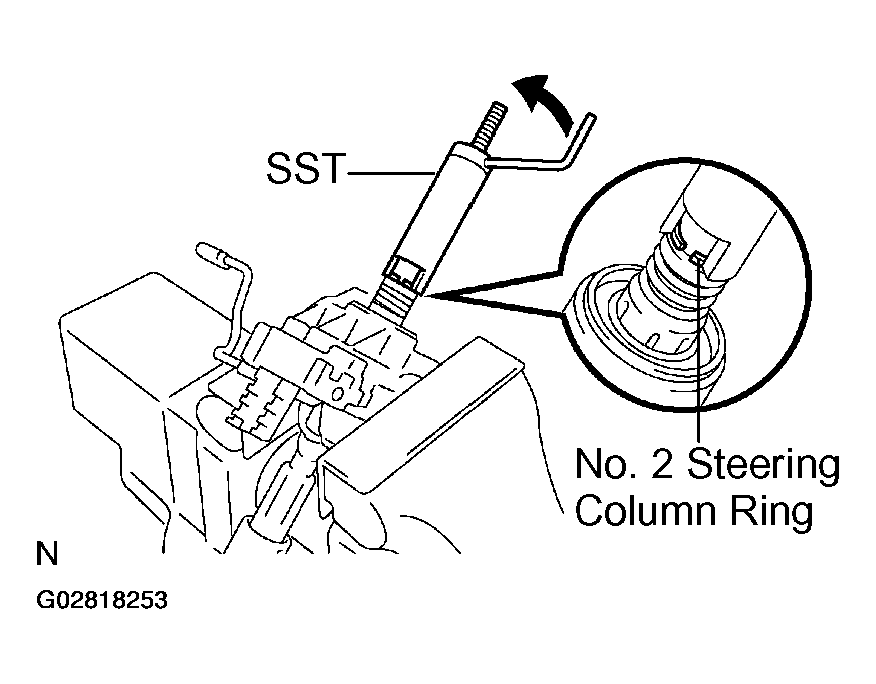 SST

No. 2 Steering Column Ring

N

G02818253