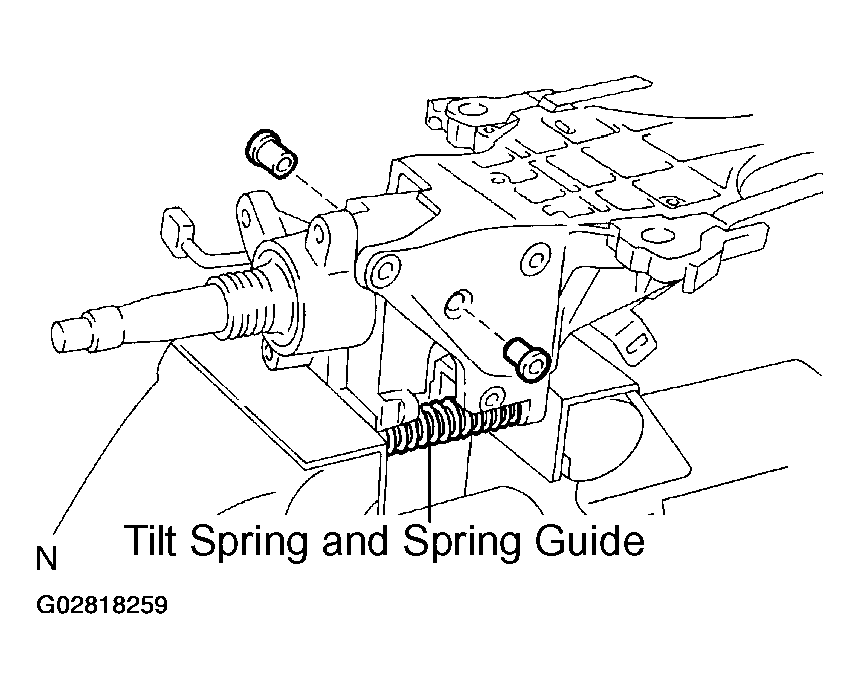 Tilt Spring and Spring Guide

N

G02818259