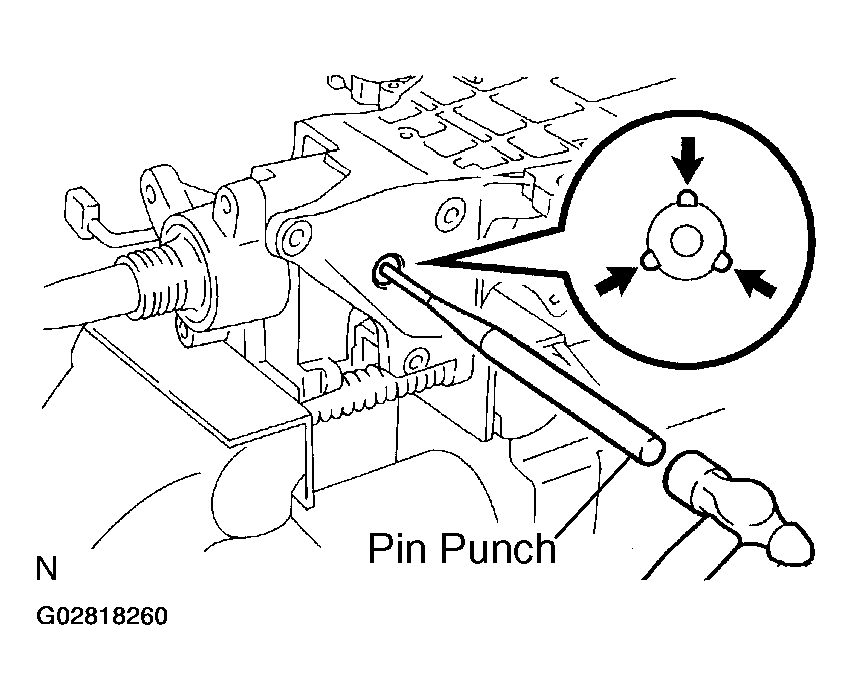 Pin Punch

N

G02818260