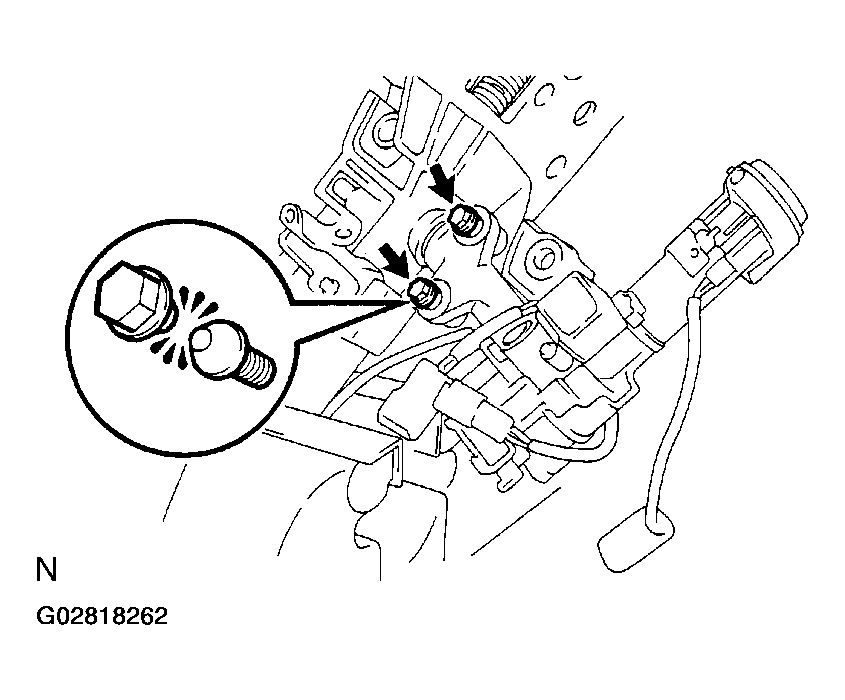 N

G02818262