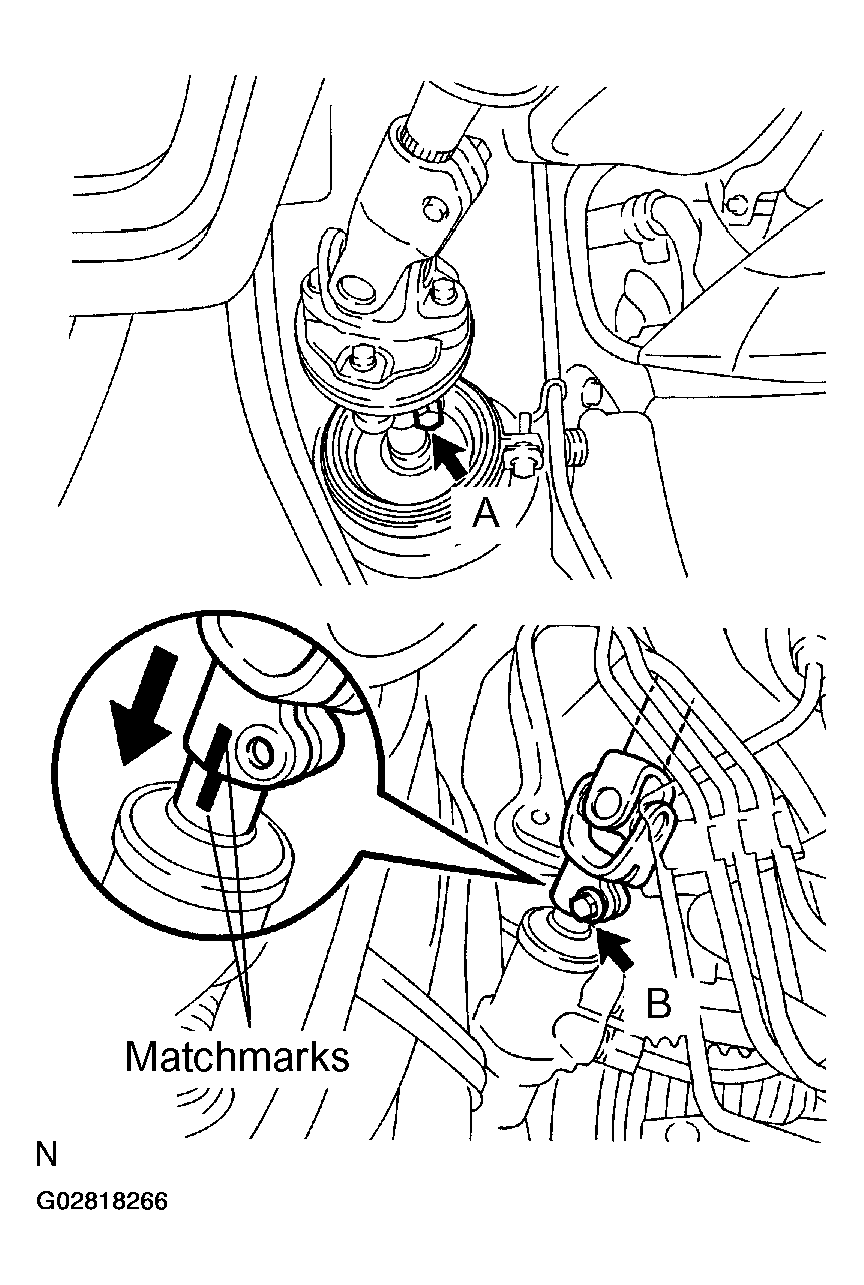 A

B

Matchmarks

N

G02818266