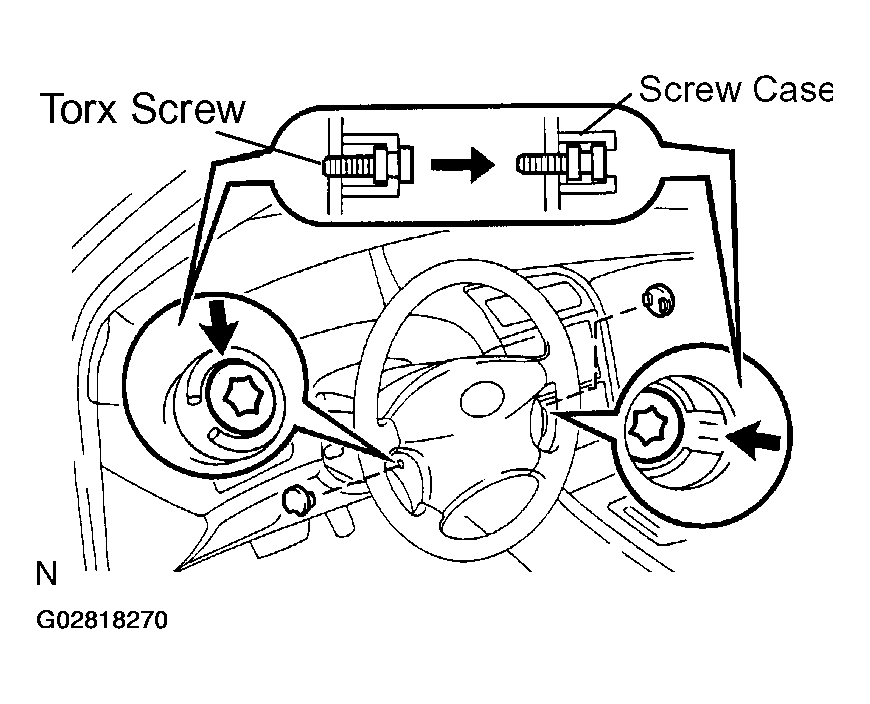 Torx Screw

Screw Case

N

G02818270