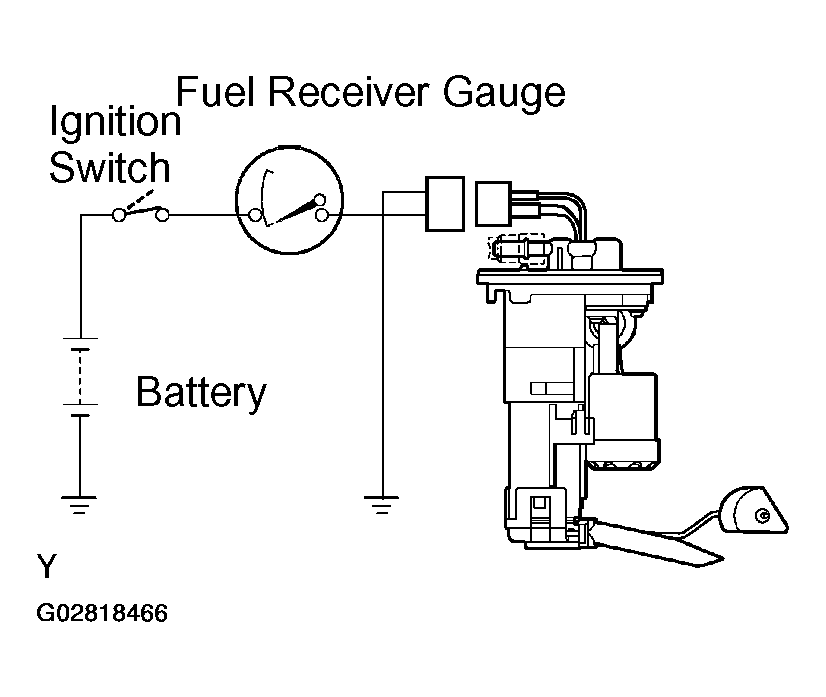 Fuel Receiver Gauge

Ignition Switch

Battery

Y

G02818466