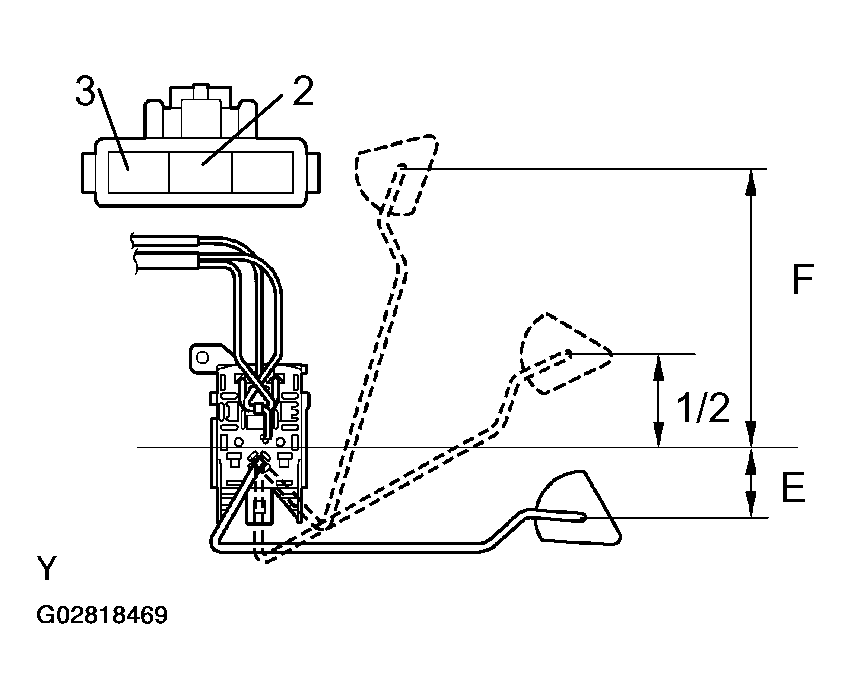 3
2
F
1/2
E
Y
G02818469