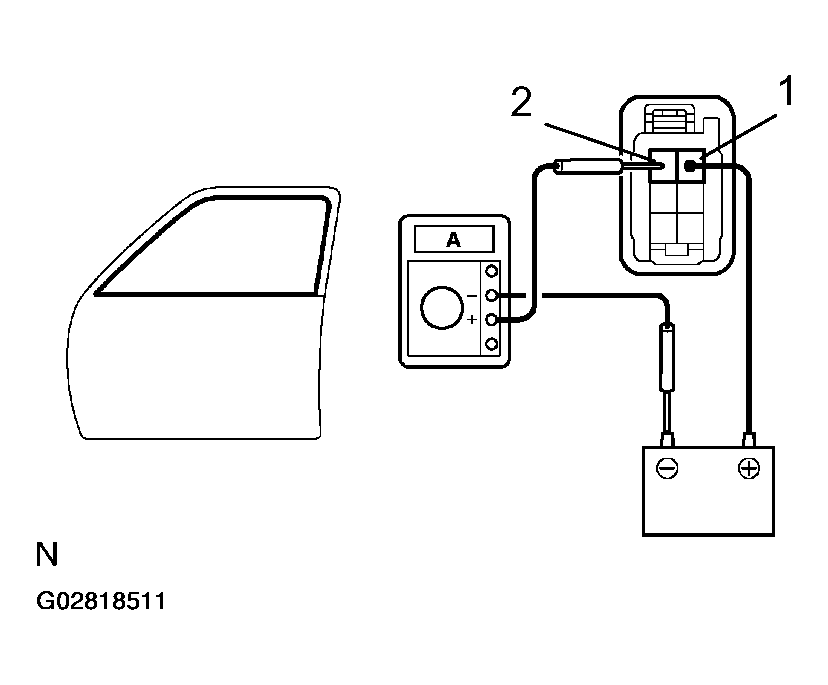 2
1
A
−
+
⊖
⊕
N
G02818511