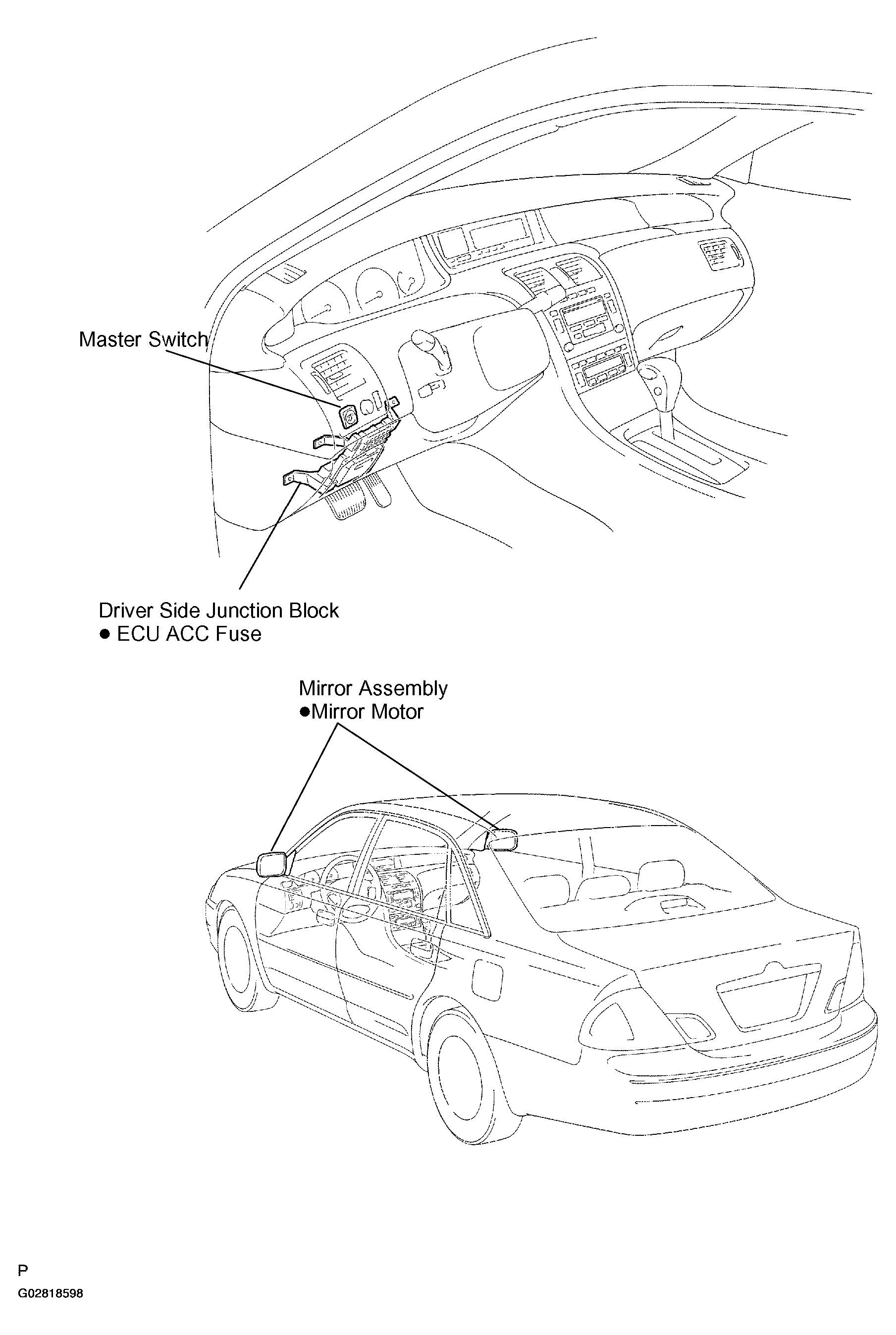 Master Switch

Driver Side Junction Block
● ECU ACC Fuse

Mirror Assembly
●Mirror Motor

P
G02818598