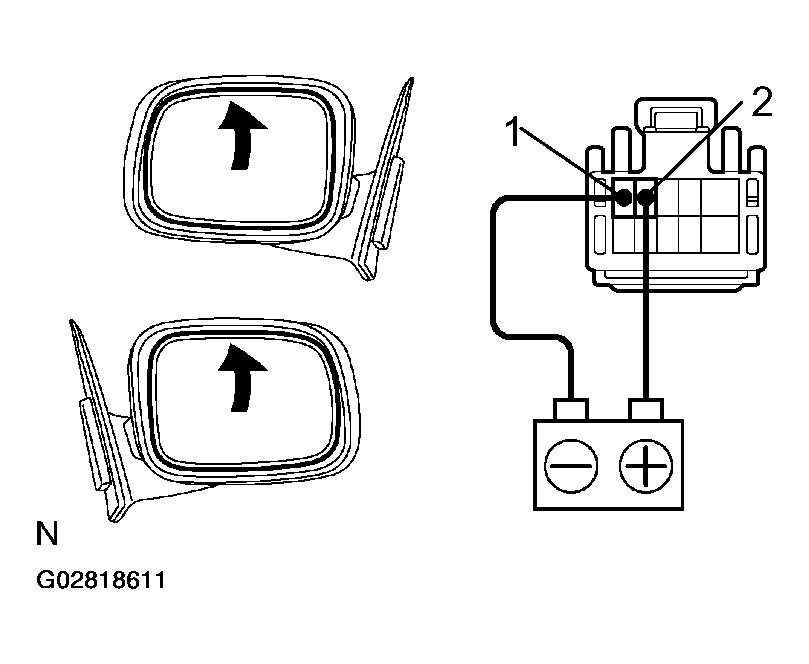 1
2
N
G02818611