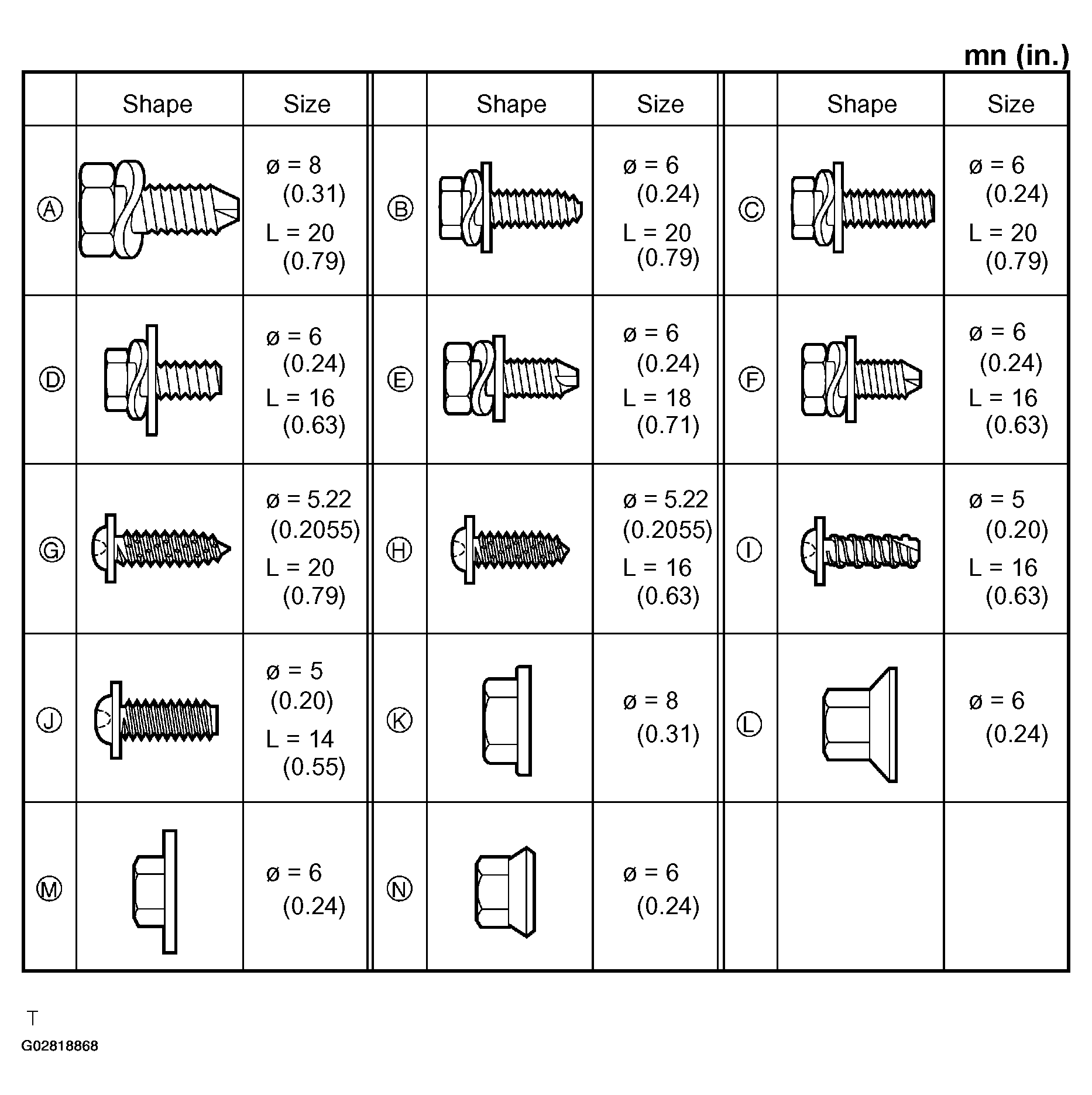 mn (in.)

| | Shape | Size | | Shape | Size | | Shape | Size |
|---|---|---|---|---|---|---|---|---|
| A | | ø = 8 (0.31) L = 20 (0.79) | B | | ø = 6 (0.24) L = 20 (0.79) | C | | ø = 6 (0.24) L = 20 (0.79) |
| D | | ø = 6 (0.24) L = 16 (0.63) | E | | ø = 6 (0.24) L = 18 (0.71) | F | | ø = 6 (0.24) L = 16 (0.63) |
| G | | ø = 5.22 (0.2055) L = 20 (0.79) | H | | ø = 5.22 (0.2055) L = 16 (0.63) | I | | ø = 5 (0.20) L = 16 (0.63) |
| J | | ø = 5 (0.20) L = 14 (0.55) | K | | ø = 8 (0.31) | L | | ø = 6 (0.24) |
| M | | ø = 6 (0.24) | N | | ø = 6 (0.24) | | | |

T
G02818868