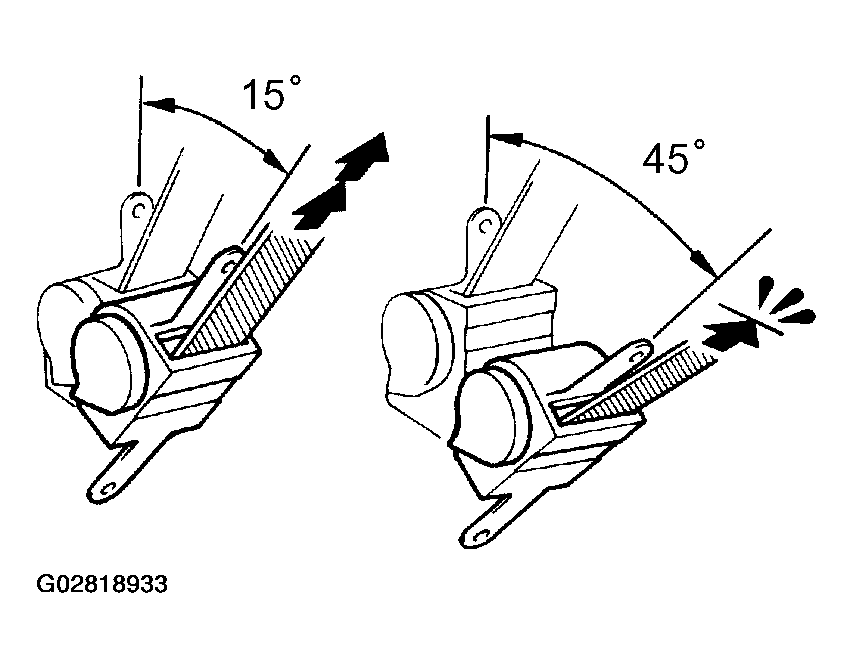 15°

45°

G02818933