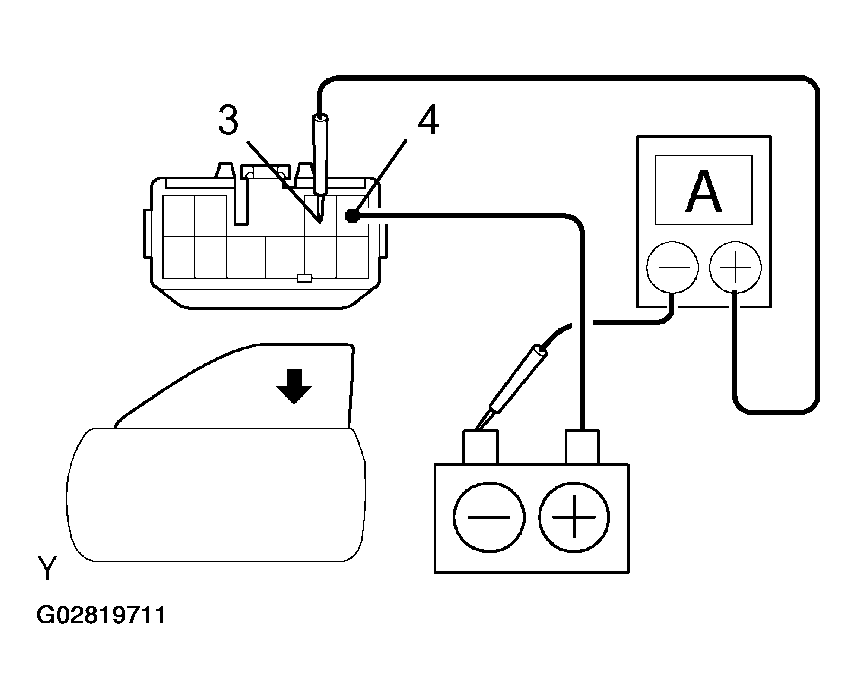 3
4
A
−
+
−
+
Y
G02819711