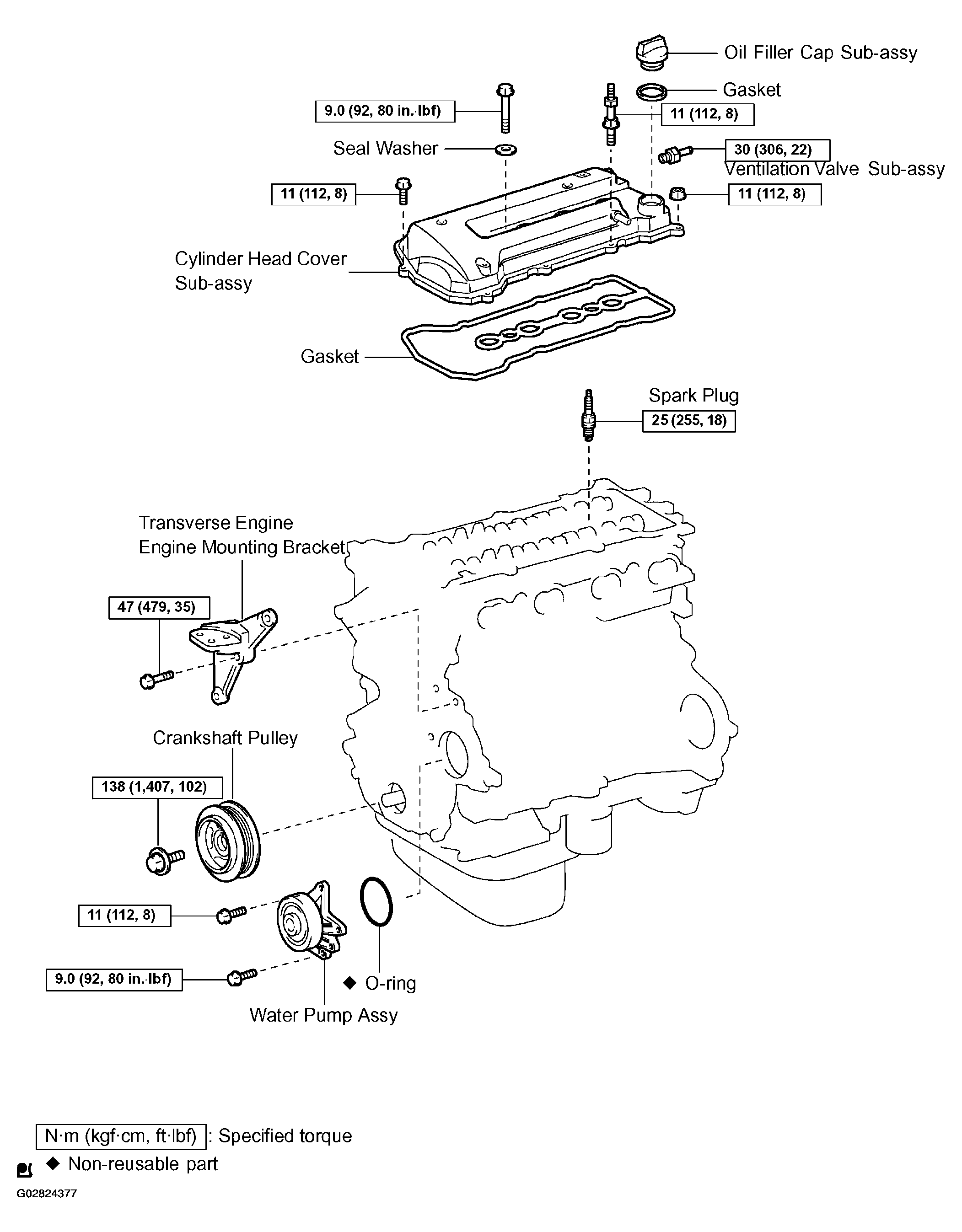 Oil Filler Cap Sub-assy

Gasket

9.0 (92, 80 in.·lbf)

11 (112, 8)

Seal Washer

30 (306, 22)

Ventilation Valve Sub-assy

11 (112, 8)

11 (112, 8)

Cylinder Head Cover Sub-assy

Gasket

Spark Plug

25 (255, 18)

Transverse Engine Engine Mounting Bracket

47 (479, 35)

Crankshaft Pulley

138 (1,407, 102)

11 (112, 8)

9.0 (92, 80 in.·lbf)

◆ O-ring

Water Pump Assy

N·m (kgf·cm, ft·lbf) : Specified torque

◆ Non-reusable part

G02824377