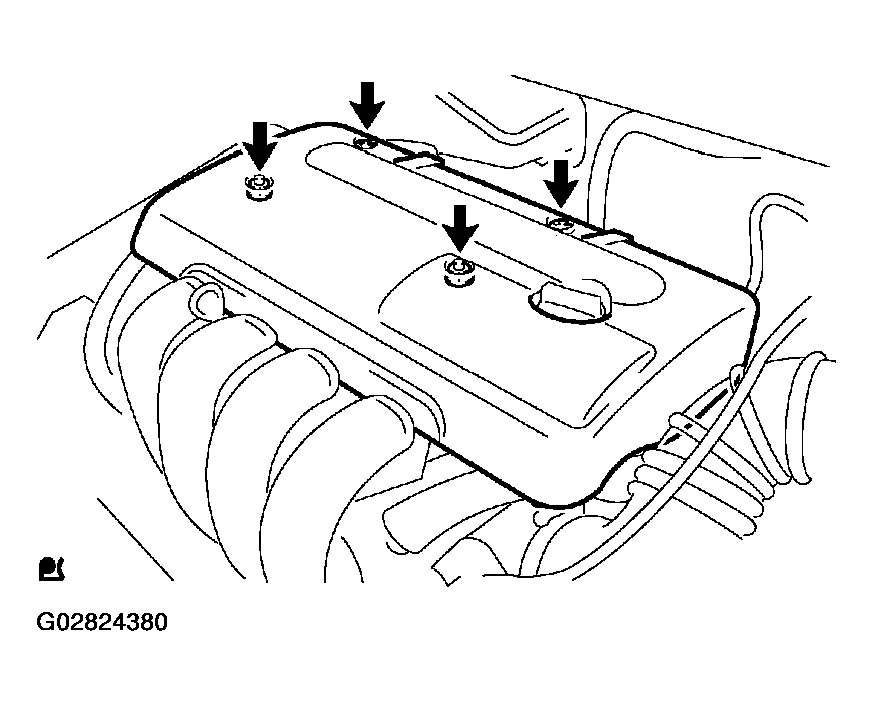 G02824380