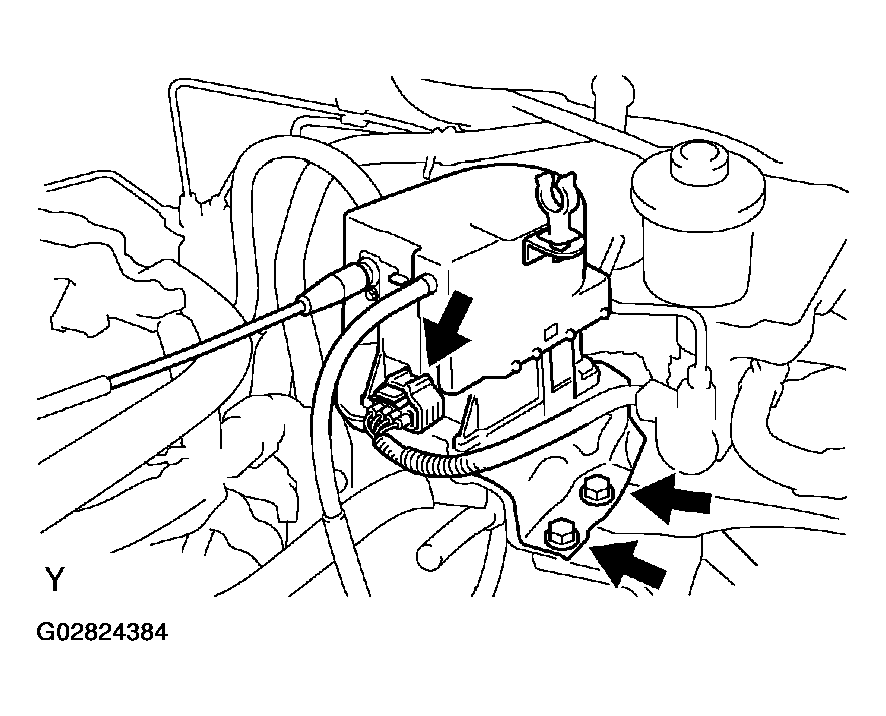 Y

G02824384