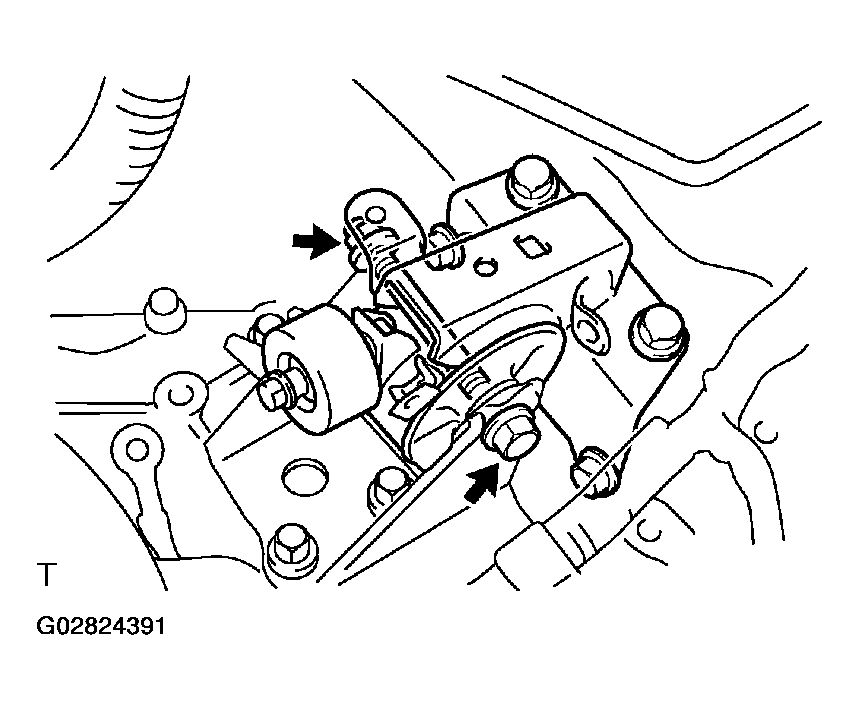 T

G02824391