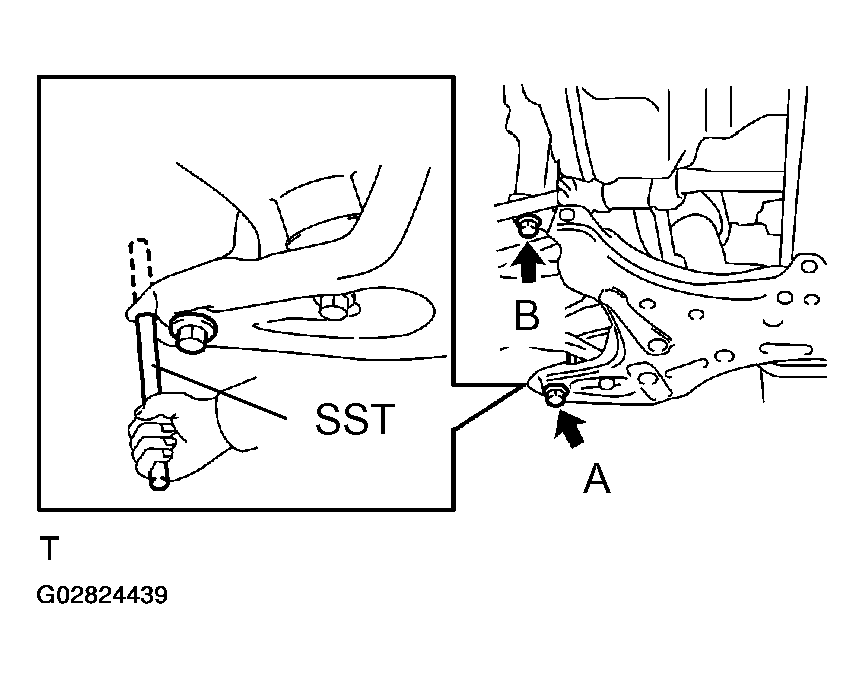 SST

B

A

T

G02824439