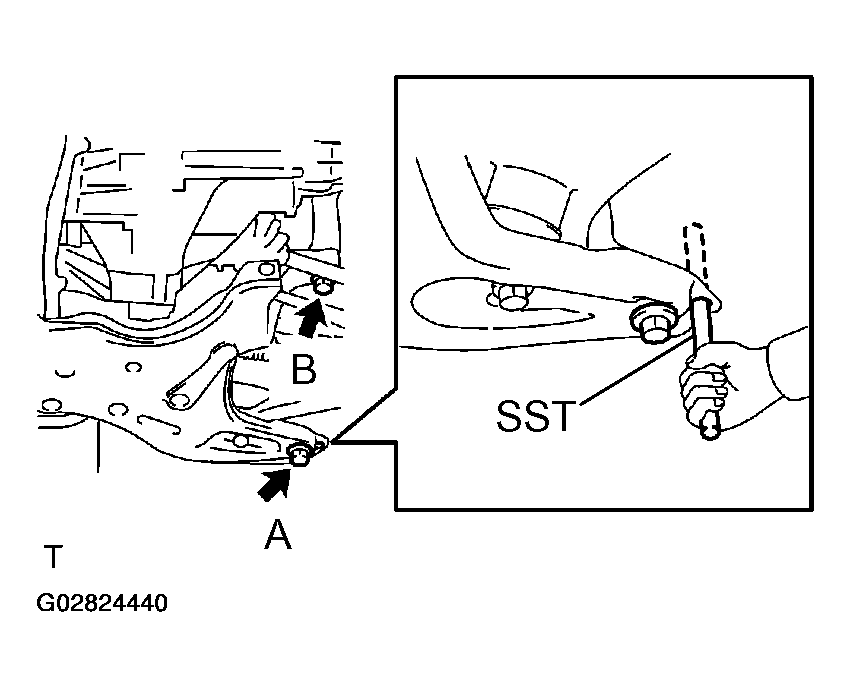 B
SST
A
T
G02824440