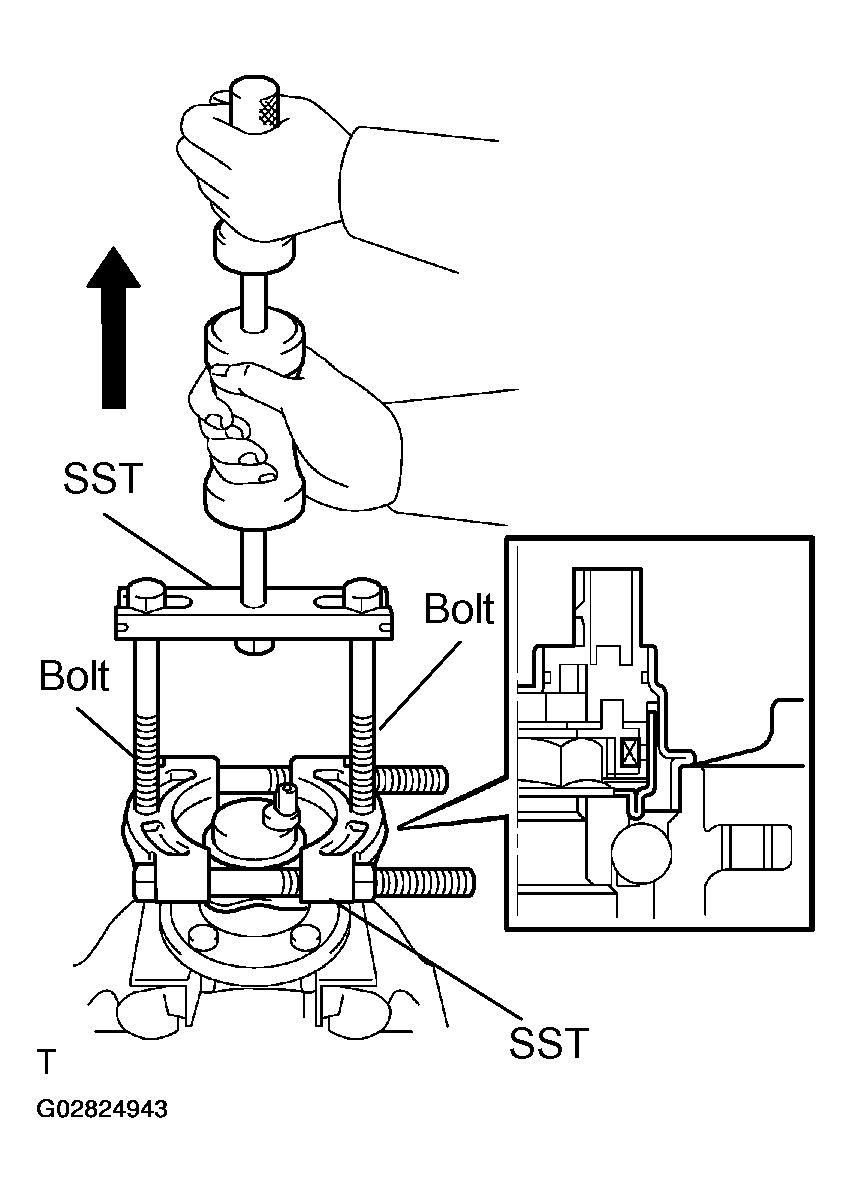 SST

Bolt

Bolt

SST

T

G02824943