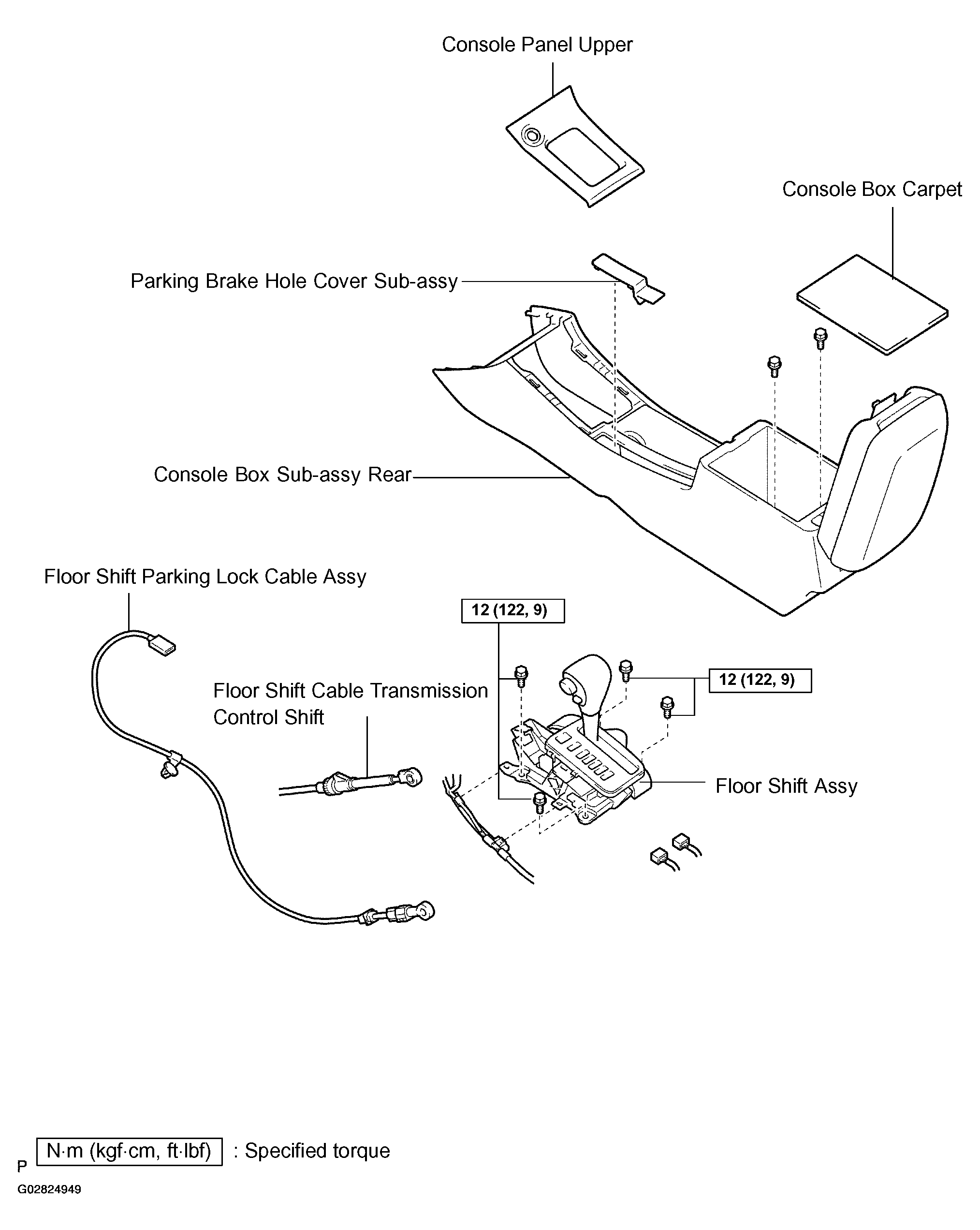 Console Panel Upper

Console Box Carpet

Parking Brake Hole Cover Sub-assy

Console Box Sub-assy Rear

Floor Shift Parking Lock Cable Assy

12 (122, 9)

12 (122, 9)

Floor Shift Cable Transmission Control Shift

Floor Shift Assy

P N·m (kgf·cm, ft·lbf) : Specified torque

G02824949