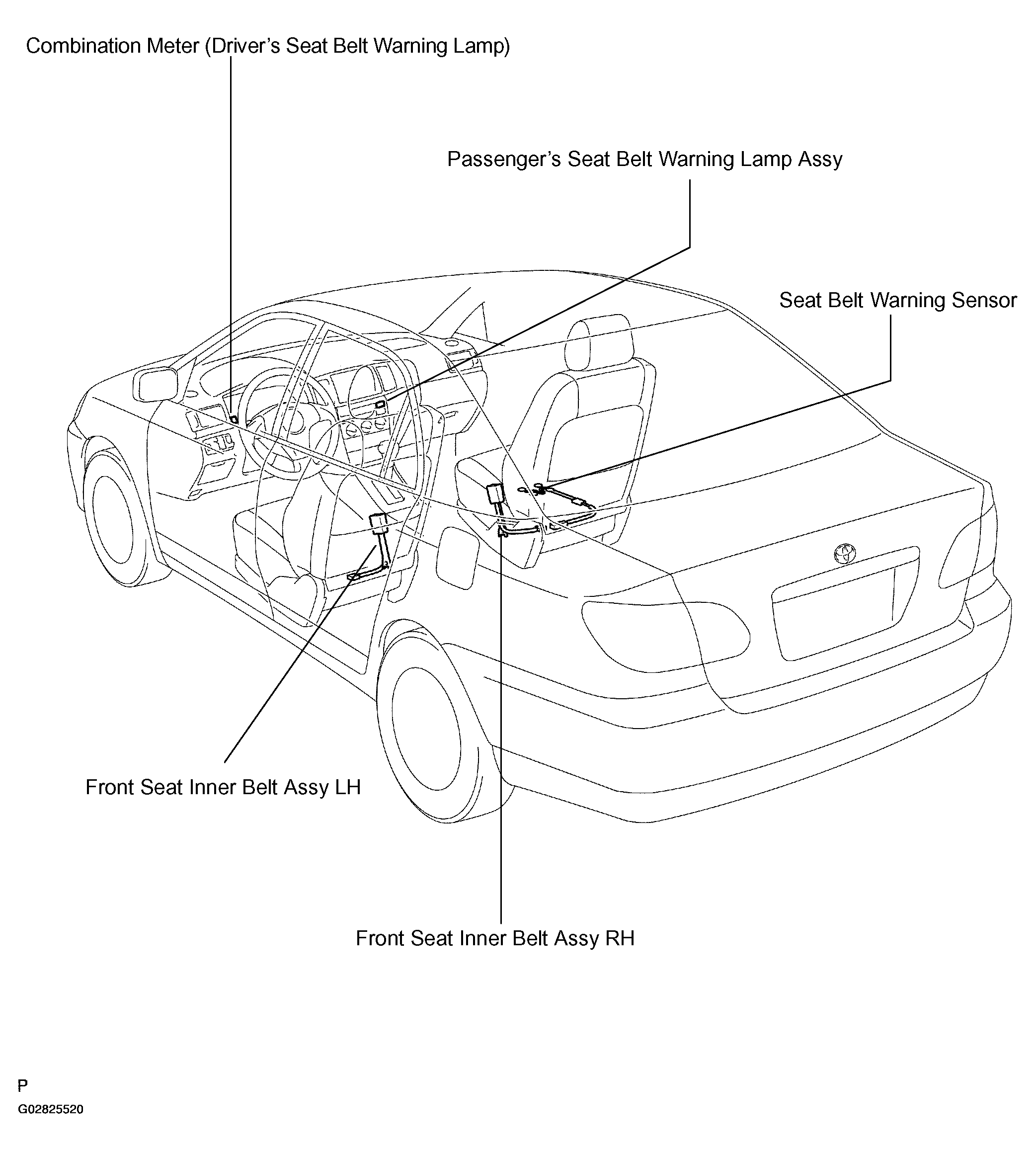 Combination Meter (Driver's Seat Belt Warning Lamp)

Passenger's Seat Belt Warning Lamp Assy

Seat Belt Warning Sensor

Front Seat Inner Belt Assy LH

Front Seat Inner Belt Assy RH

P

G02825520