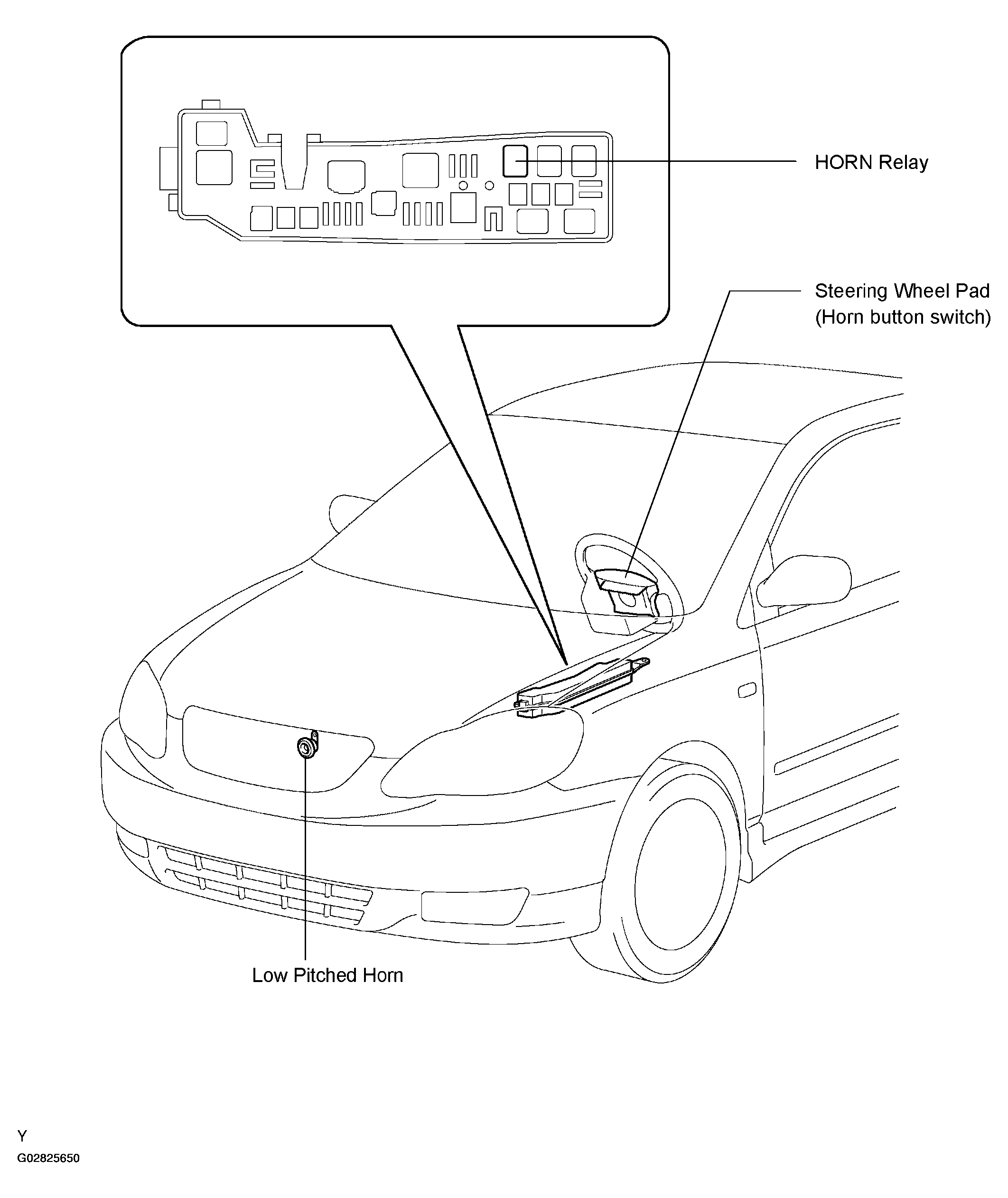 HORN Relay

Steering Wheel Pad
(Horn button switch)

Low Pitched Horn

Y
G02825650