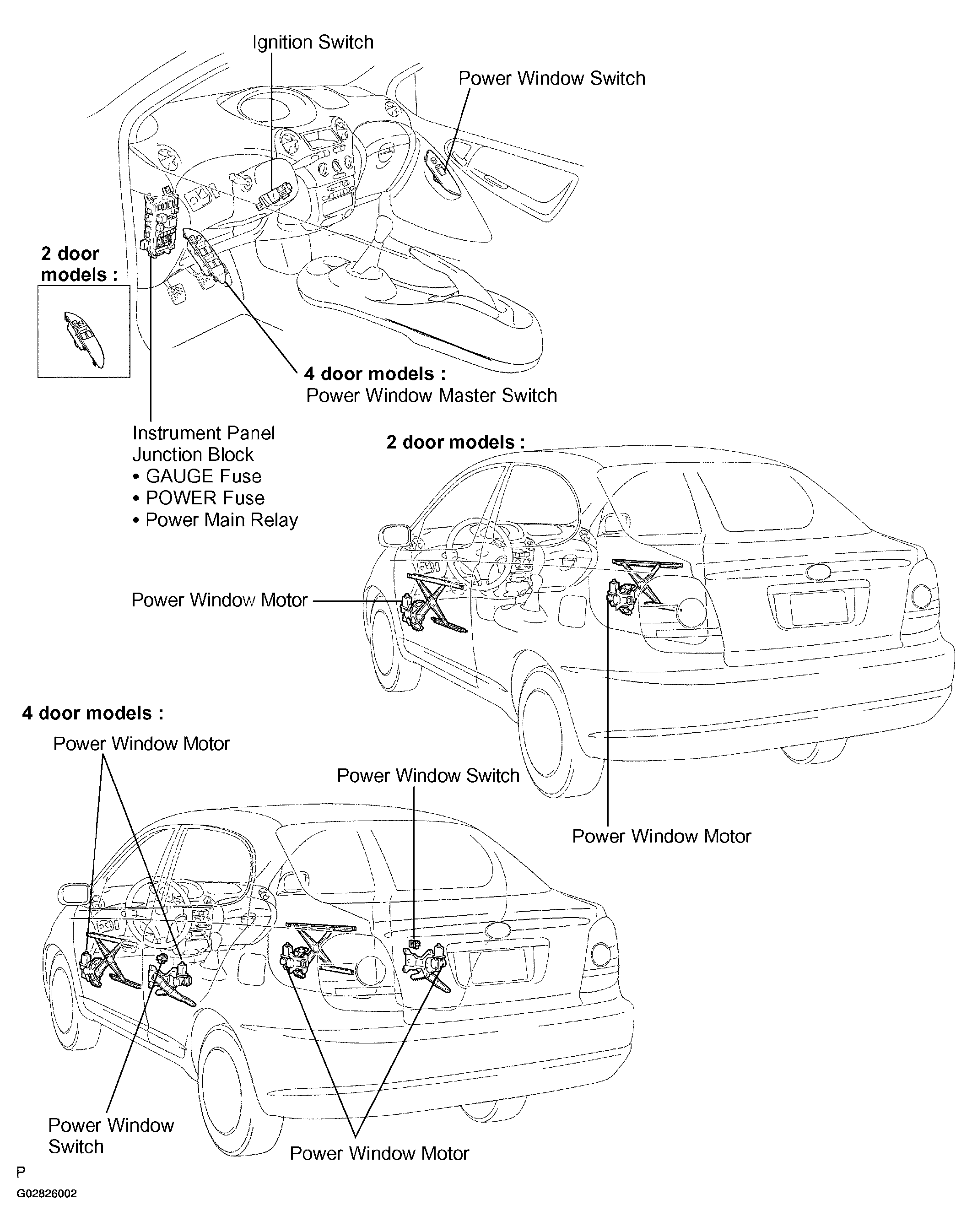 Ignition Switch

Power Window Switch

2 door models :

4 door models :
Power Window Master Switch

Instrument Panel Junction Block
• GAUGE Fuse
• POWER Fuse
• Power Main Relay

2 door models :

Power Window Motor

Power Window Motor

4 door models :

Power Window Motor

Power Window Switch

Power Window Switch

Power Window Motor

P

G02826002