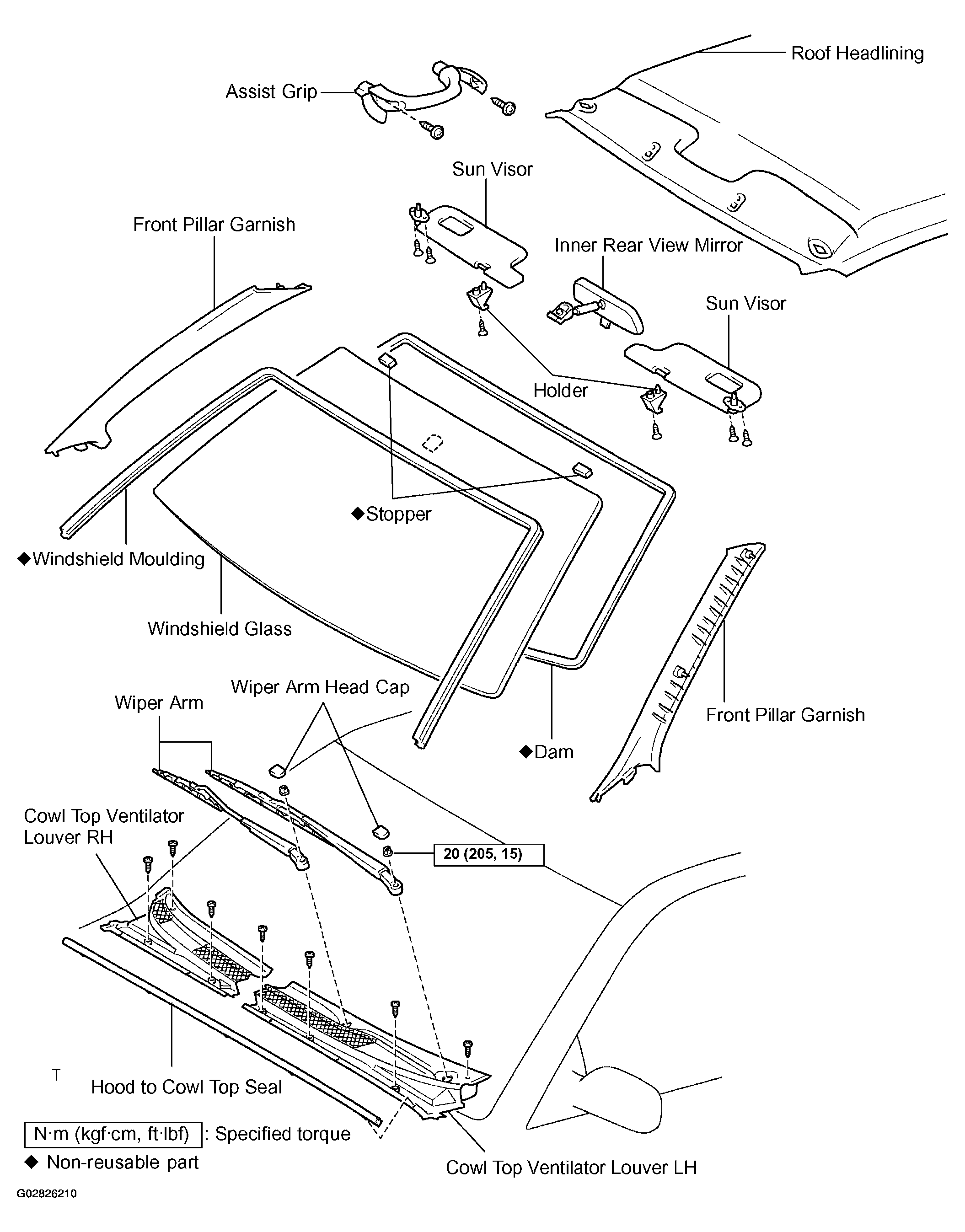 Roof Headlining

Assist Grip

Sun Visor

Front Pillar Garnish

Inner Rear View Mirror

Sun Visor

Holder

◆Stopper

◆Windshield Moulding

Windshield Glass

Wiper Arm Head Cap

Wiper Arm

Front Pillar Garnish

◆Dam

Cowl Top Ventilator Louver RH

20 (205, 15)

T

Hood to Cowl Top Seal

N·m (kgf·cm, ft·lbf) : Specified torque

◆ Non-reusable part

Cowl Top Ventilator Louver LH

G02826210