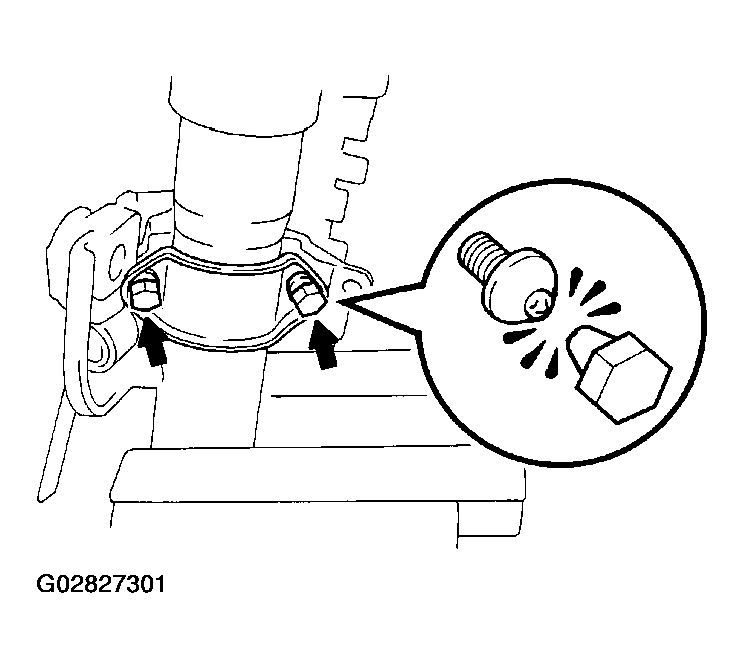 G02827301