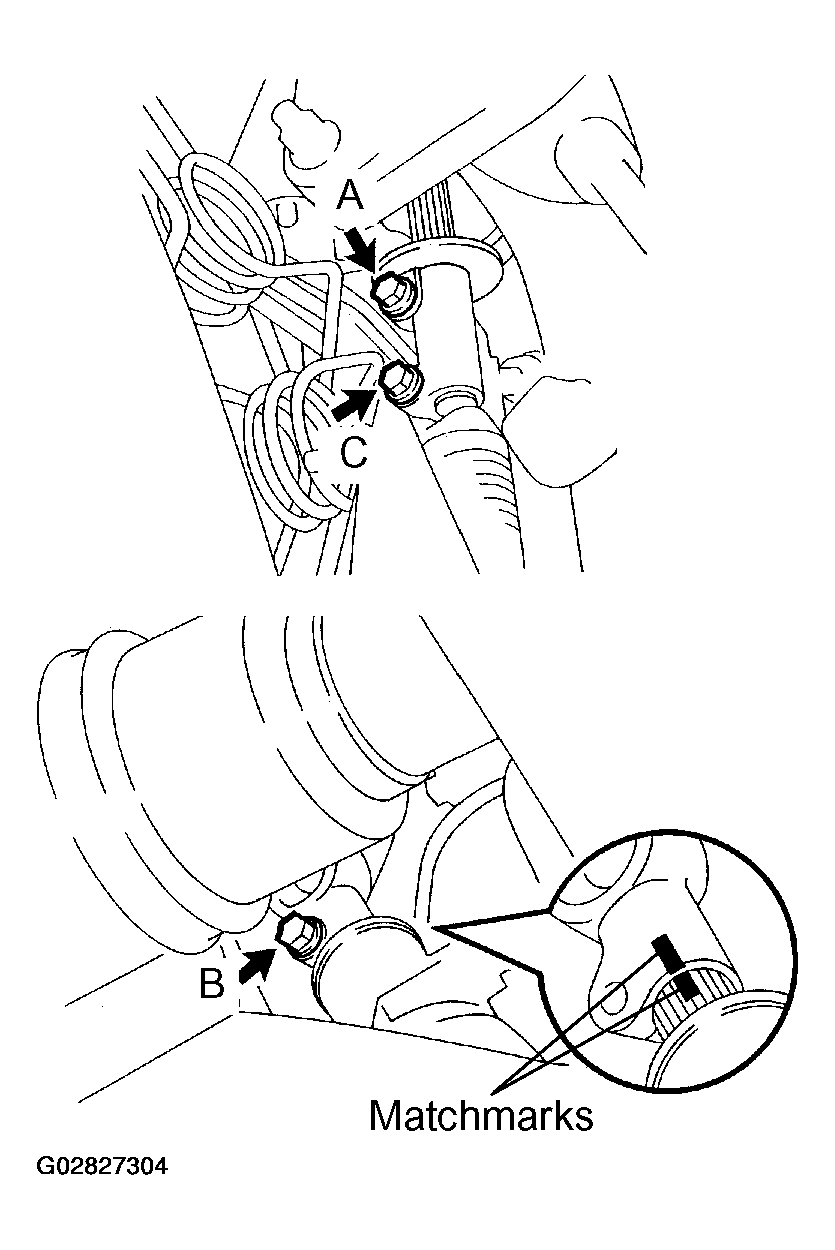 A
C
B
Matchmarks
G02827304