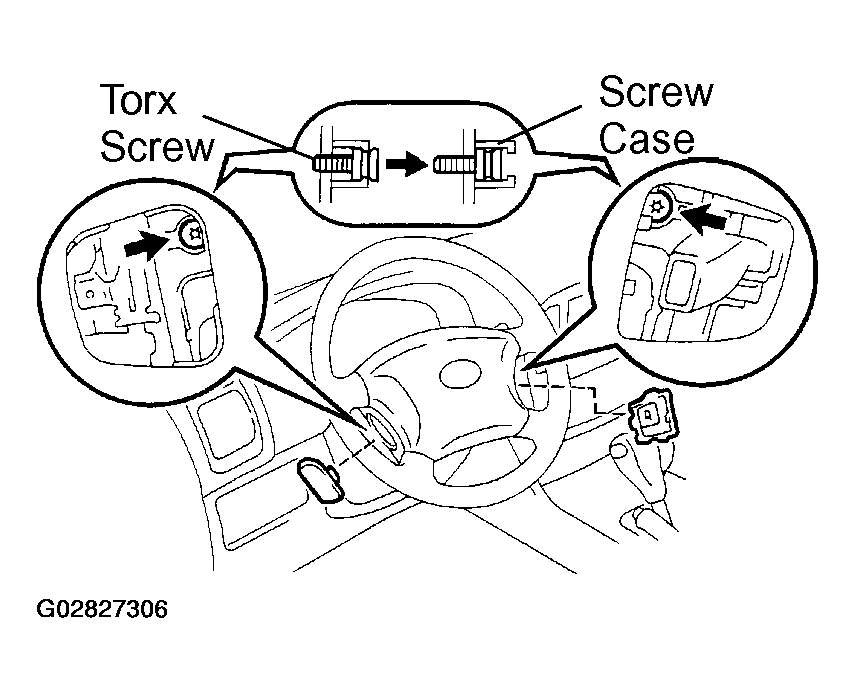 Torx Screw

Screw Case

G02827306