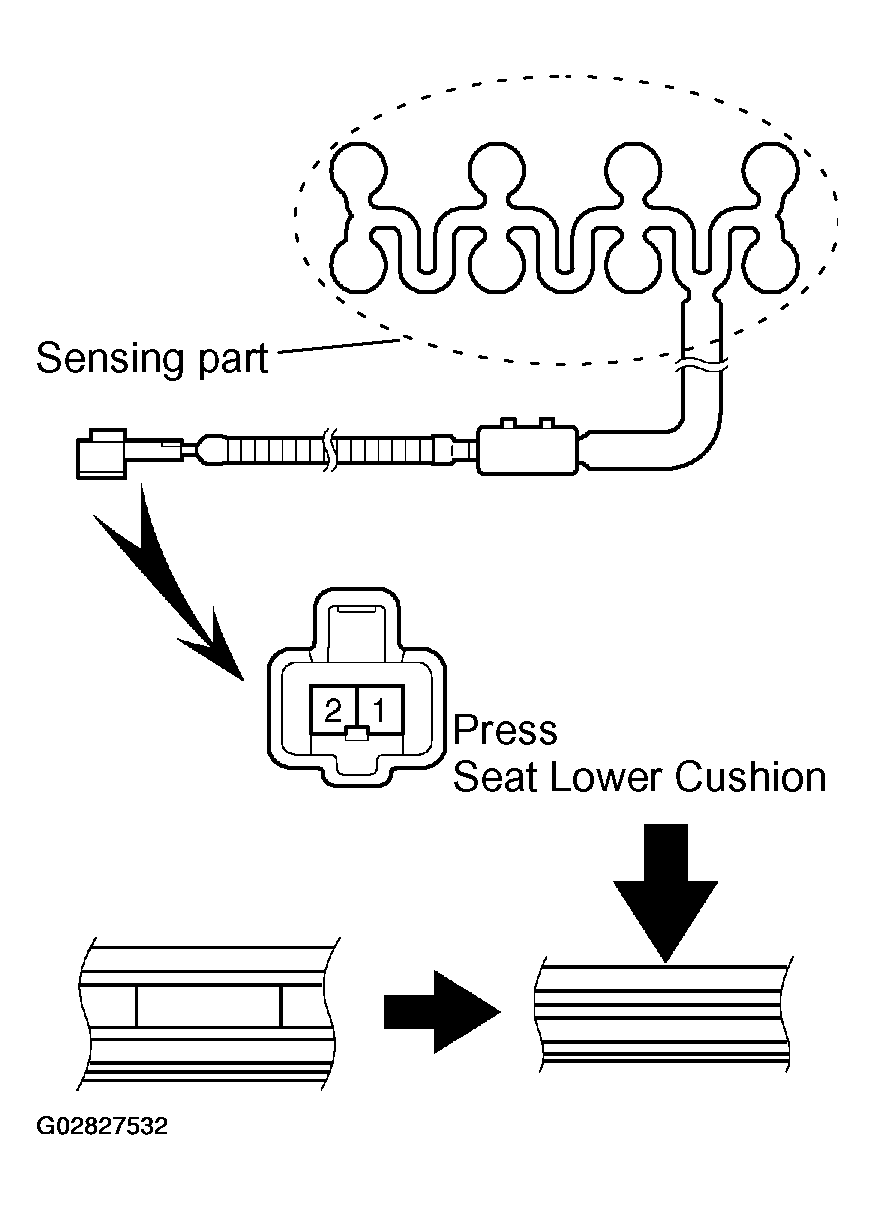 Sensing part

2 1

Press
Seat Lower Cushion

G02827532