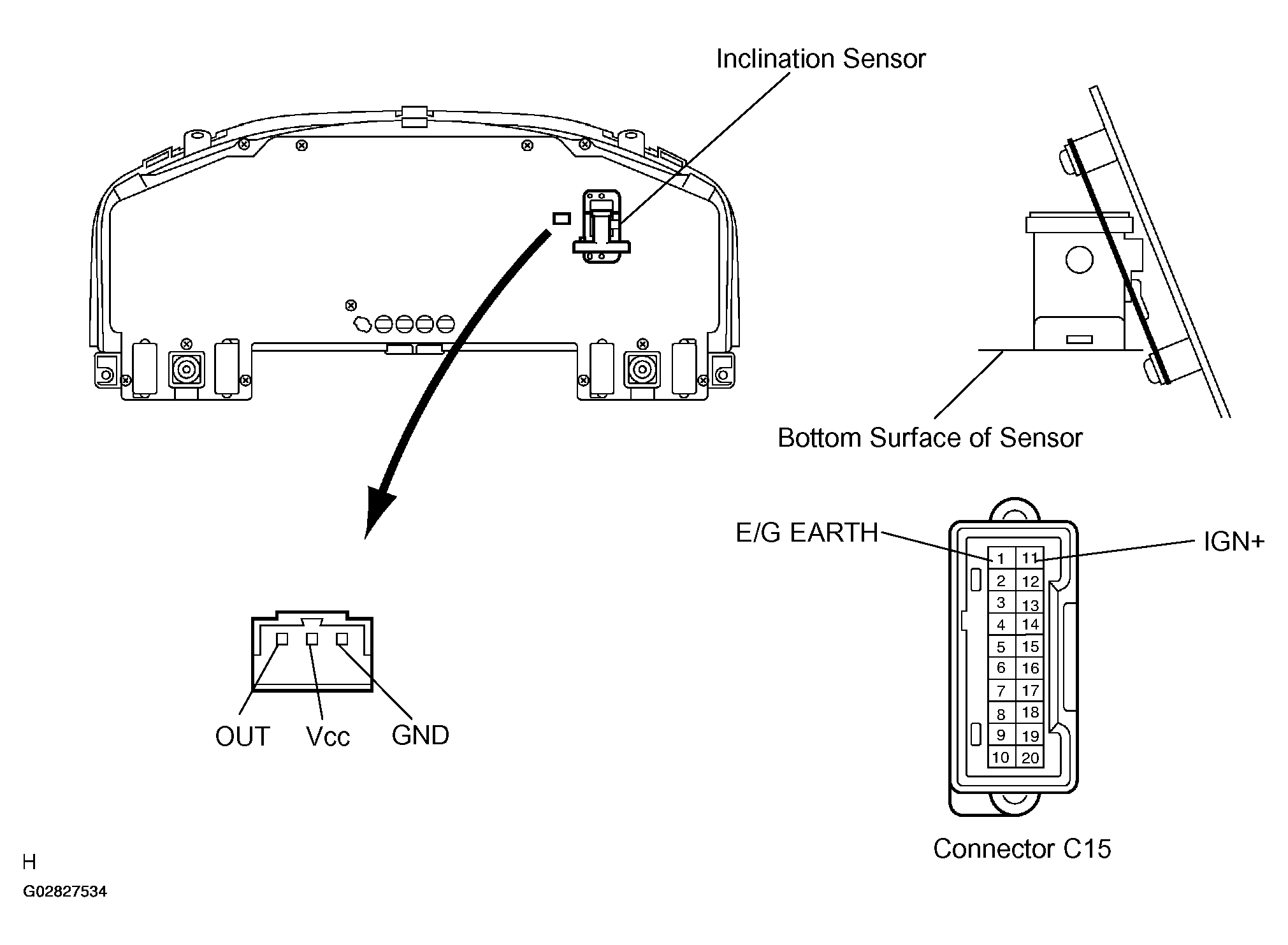 Inclination Sensor

Bottom Surface of Sensor

E/G EARTH

IGN+

| 1 | 11 |
|---|---|
| 2 | 12 |
| 3 | 13 |
| 4 | 14 |
| 5 | 15 |
| 6 | 16 |
| 7 | 17 |
| 8 | 18 |
| 9 | 19 |
| 10 | 20 |

OUT Vcc GND

Connector C15

H

G02827534