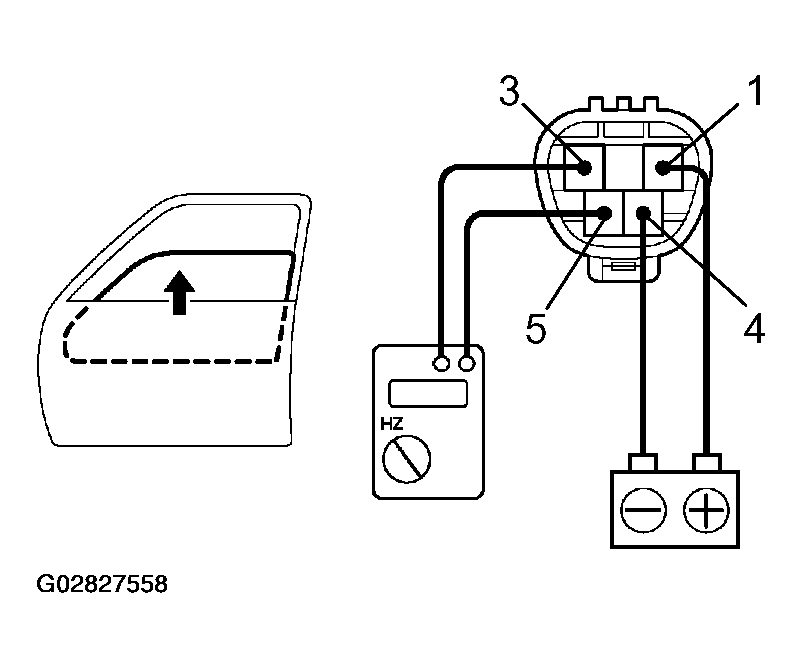 3
1
5
4
HZ
G02827558