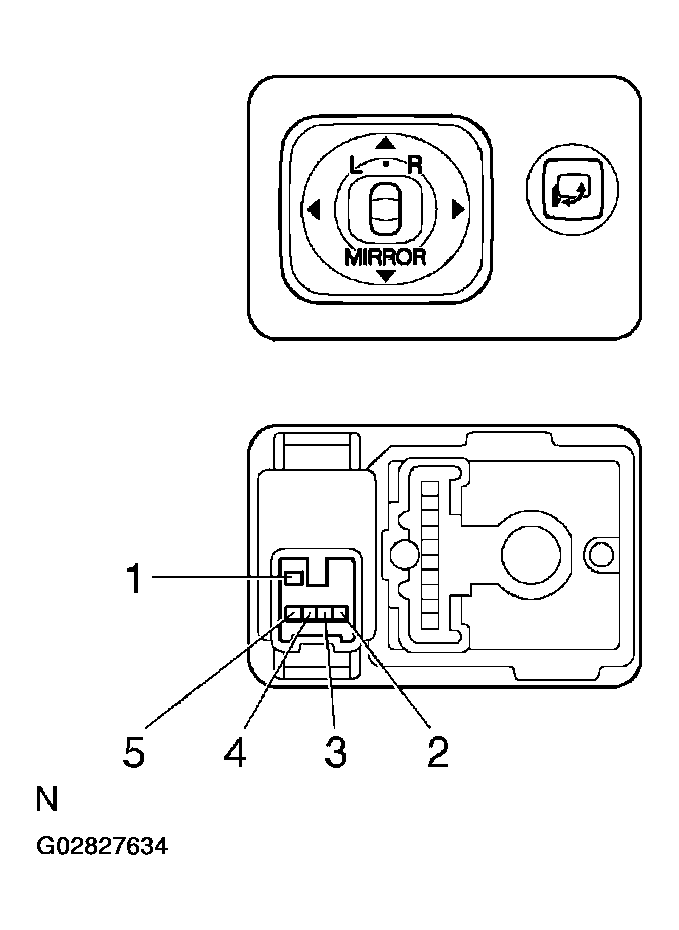 L R
MIRROR

1
5 4 3 2

N
G02827634