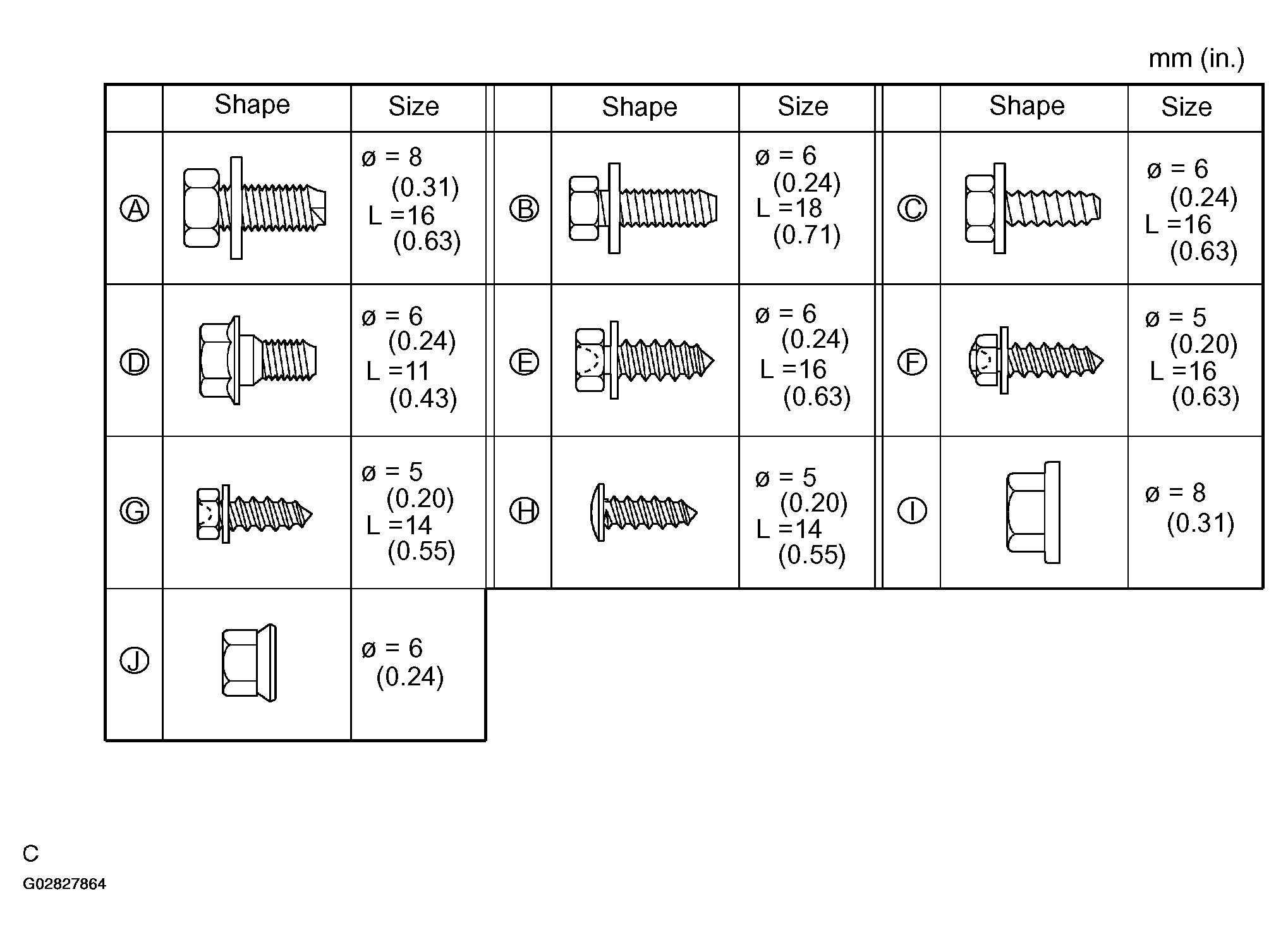 mm (in.)

| | Shape | Size | | Shape | Size | | Shape | Size |
|---|---|---|---|---|---|---|---|---|
| A | | ø = 8 (0.31) L =16 (0.63) | B | | ø = 6 (0.24) L =18 (0.71) | C | | ø = 6 (0.24) L =16 (0.63) |
| D | | ø = 6 (0.24) L =11 (0.43) | E | | ø = 6 (0.24) L =16 (0.63) | F | | ø = 5 (0.20) L =16 (0.63) |
| G | | ø = 5 (0.20) L =14 (0.55) | H | | ø = 5 (0.20) L =14 (0.55) | I | | ø = 8 (0.31) |
| J | | ø = 6 (0.24) | | | | | | |

C
G02827864