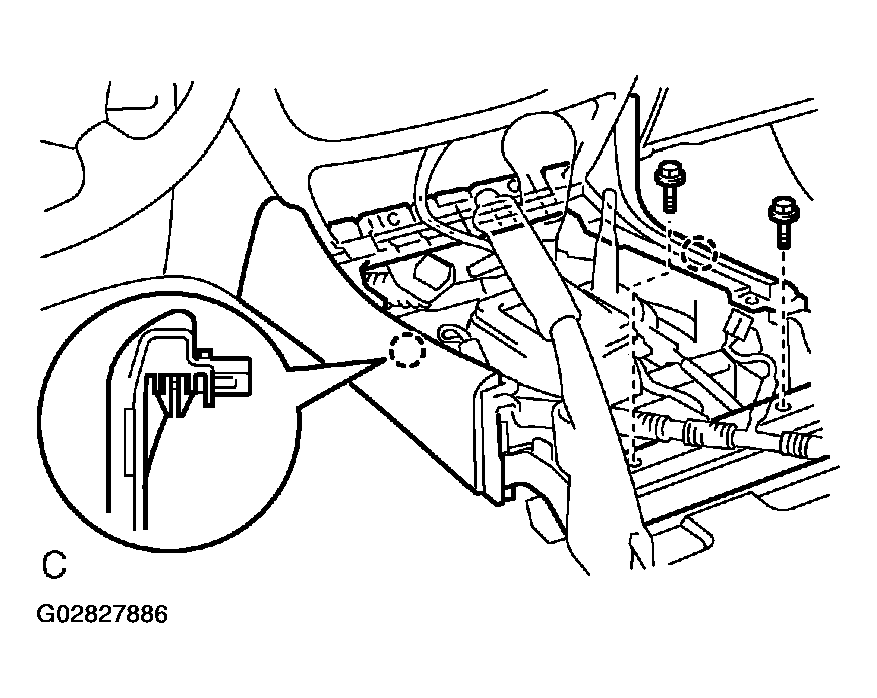 C

G02827886