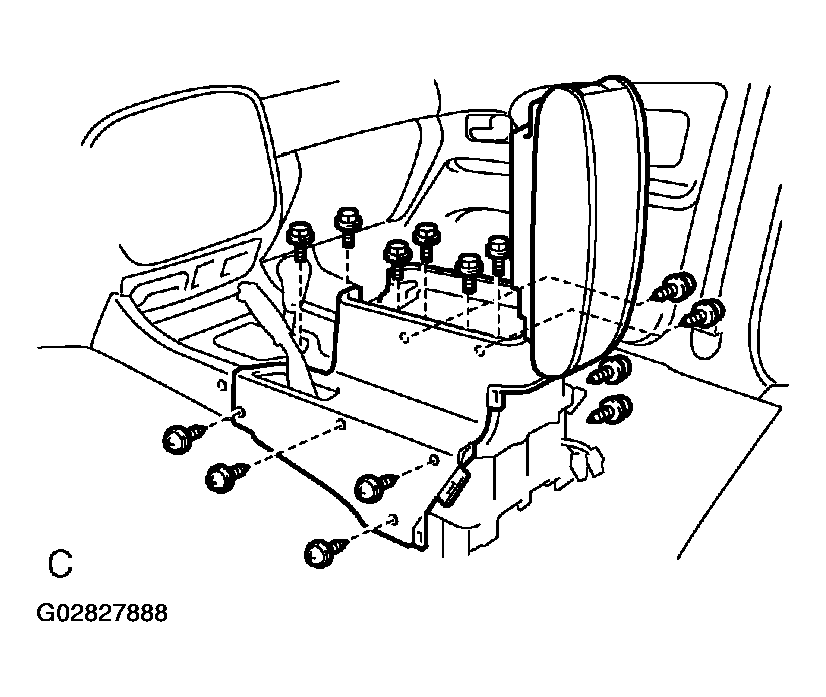 C

G02827888