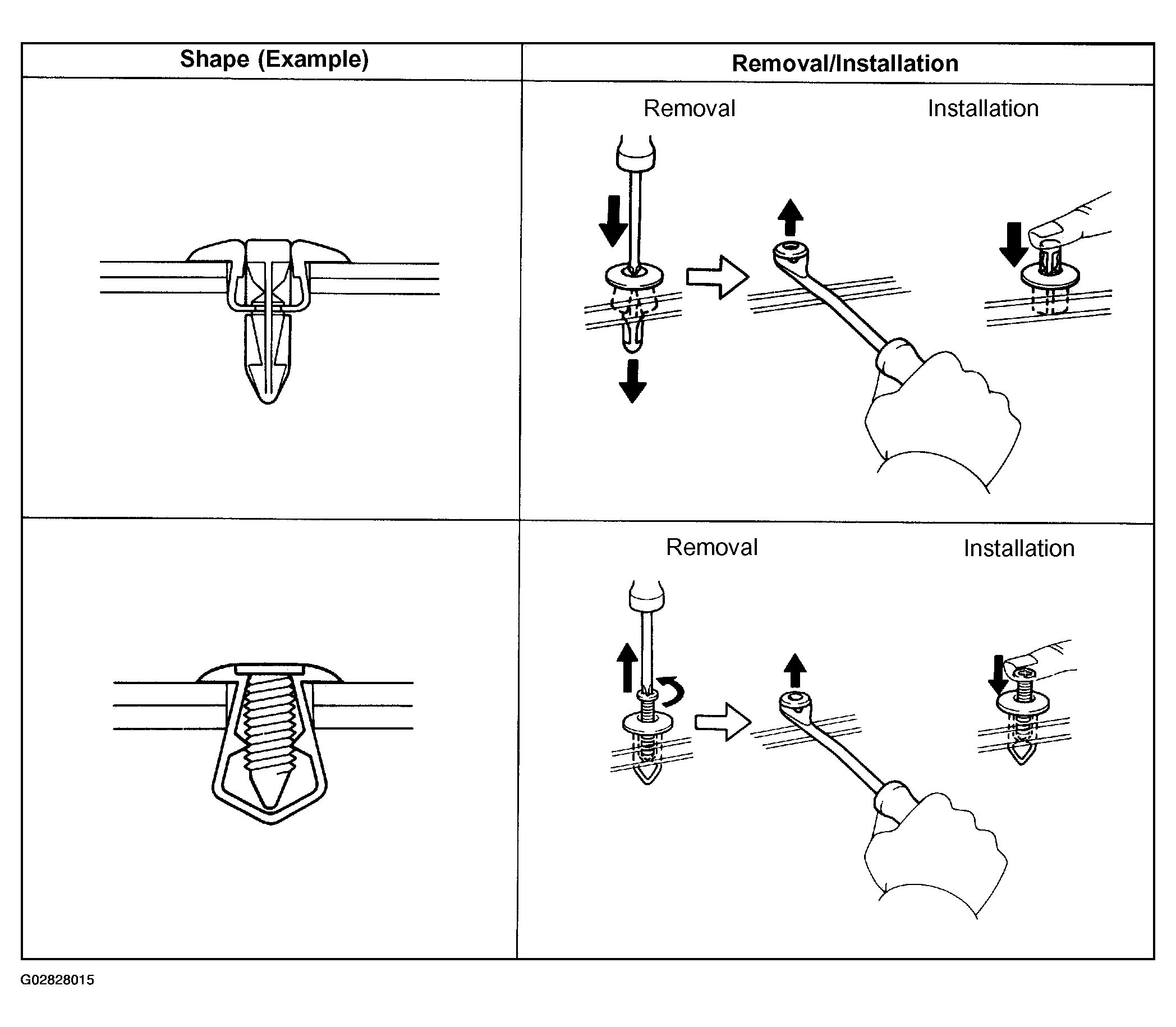 | Shape (Example) | Removal/Installation |
|---|---|
| | Removal Installation |
| | Removal Installation |

G02828015