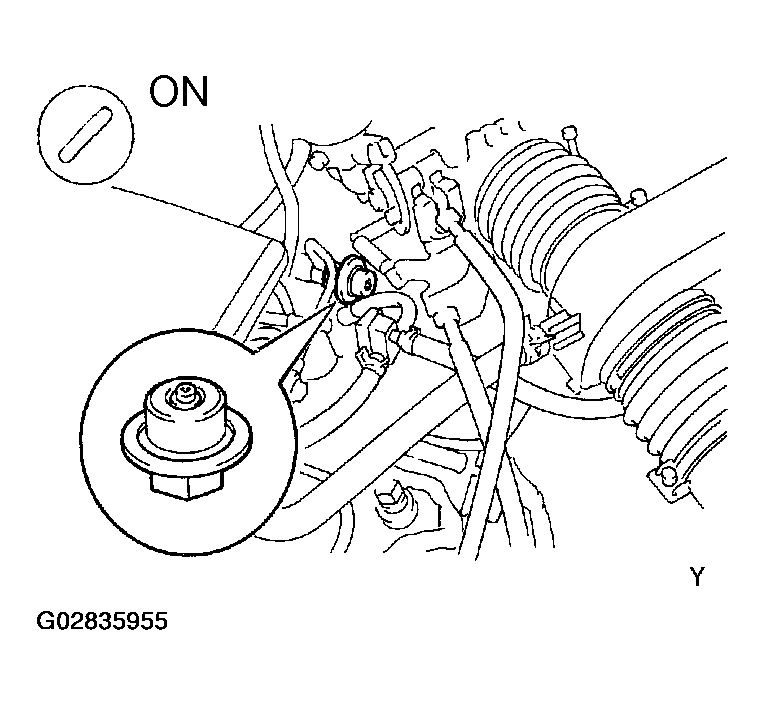 ON

Y

G02835955