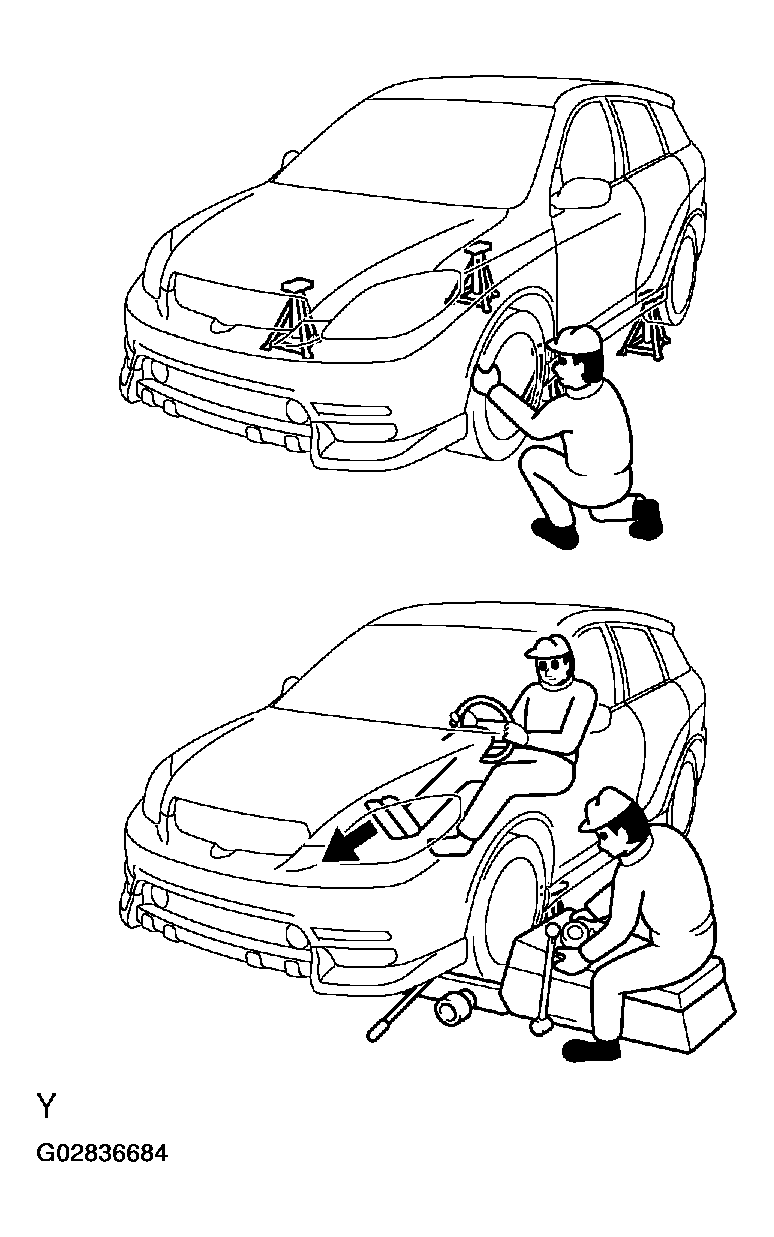 Y

G02836684