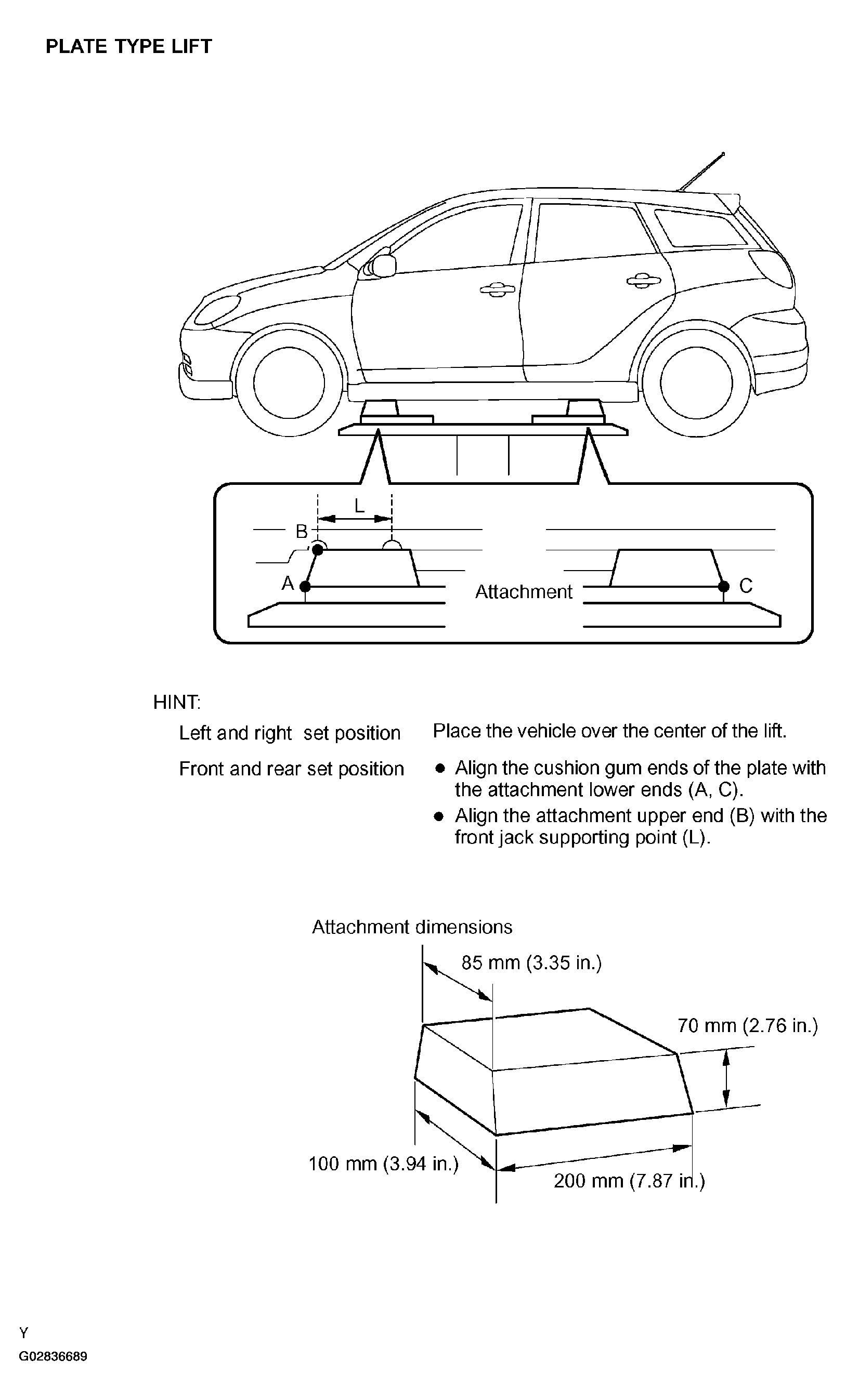 PLATE TYPE LIFT

L

B

A

Attachment

C

HINT:

| Left and right set position | Place the vehicle over the center of the lift. |
|---|---|
| Front and rear set position | ● Align the cushion gum ends of the plate with the attachment lower ends (A, C). ● Align the attachment upper end (B) with the front jack supporting point (L). |

Attachment dimensions

85 mm (3.35 in.)

70 mm (2.76 in.)

100 mm (3.94 in.)

200 mm (7.87 in.)

Y

G02836689