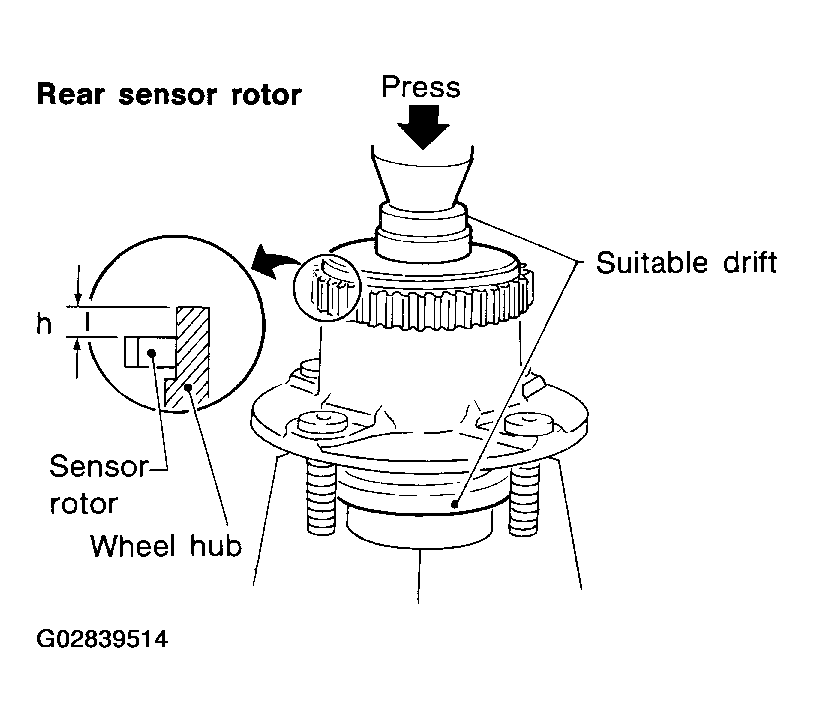 Rear sensor rotor

Press

Suitable drift

h

Sensor rotor

Wheel hub

G02839514