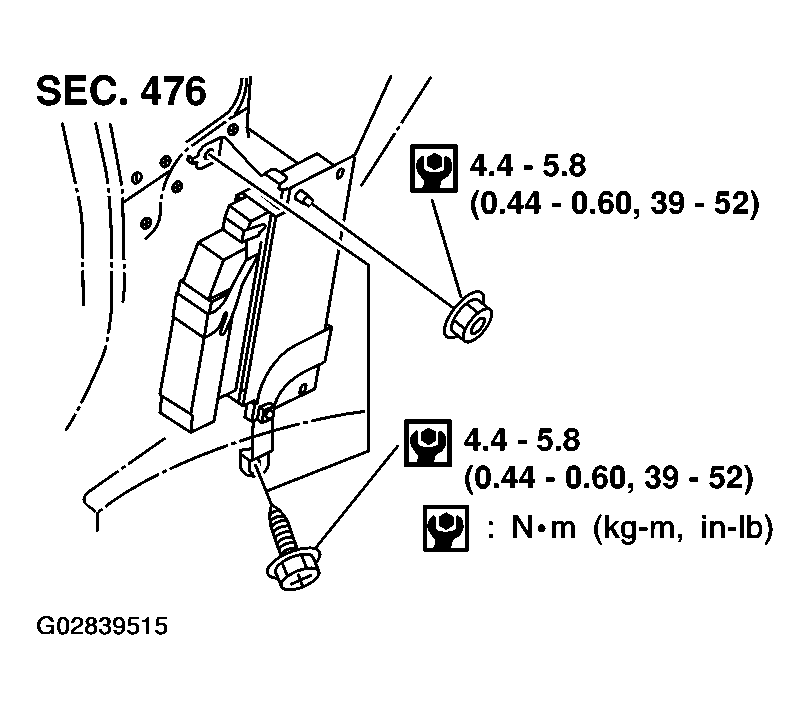 SEC. 476

4.4 - 5.8
(0.44 - 0.60, 39 - 52)

4.4 - 5.8
(0.44 - 0.60, 39 - 52)

: N•m (kg-m, in-lb)

G02839515