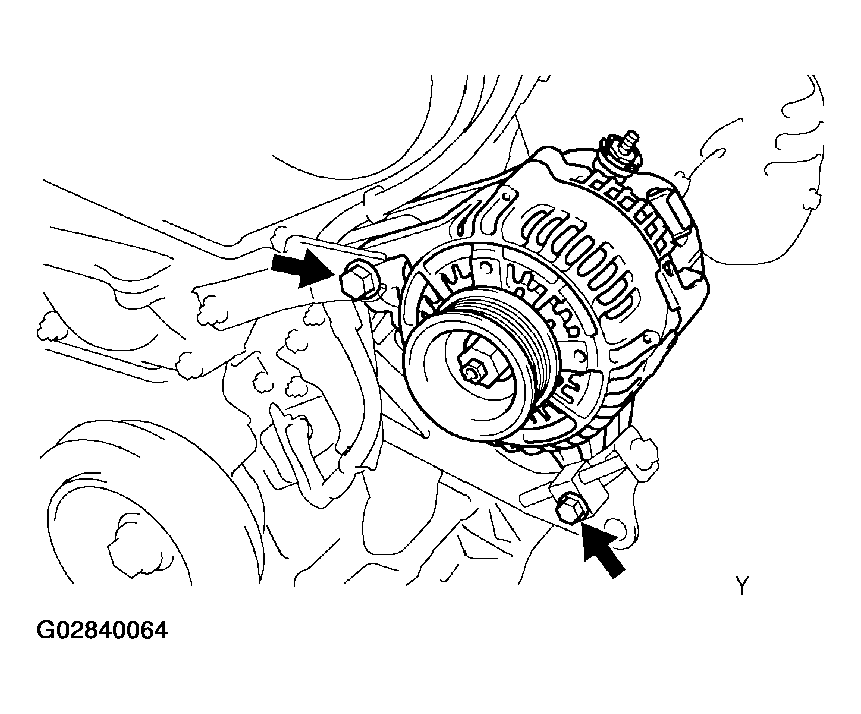 Y

G02840064