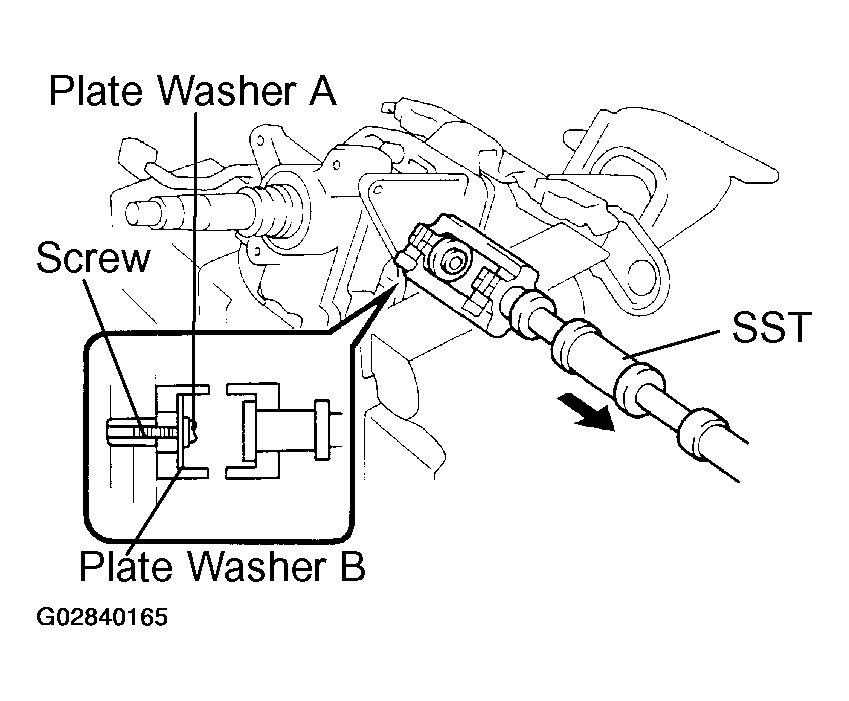 Plate Washer A
Screw
SST
Plate Washer B
G02840165